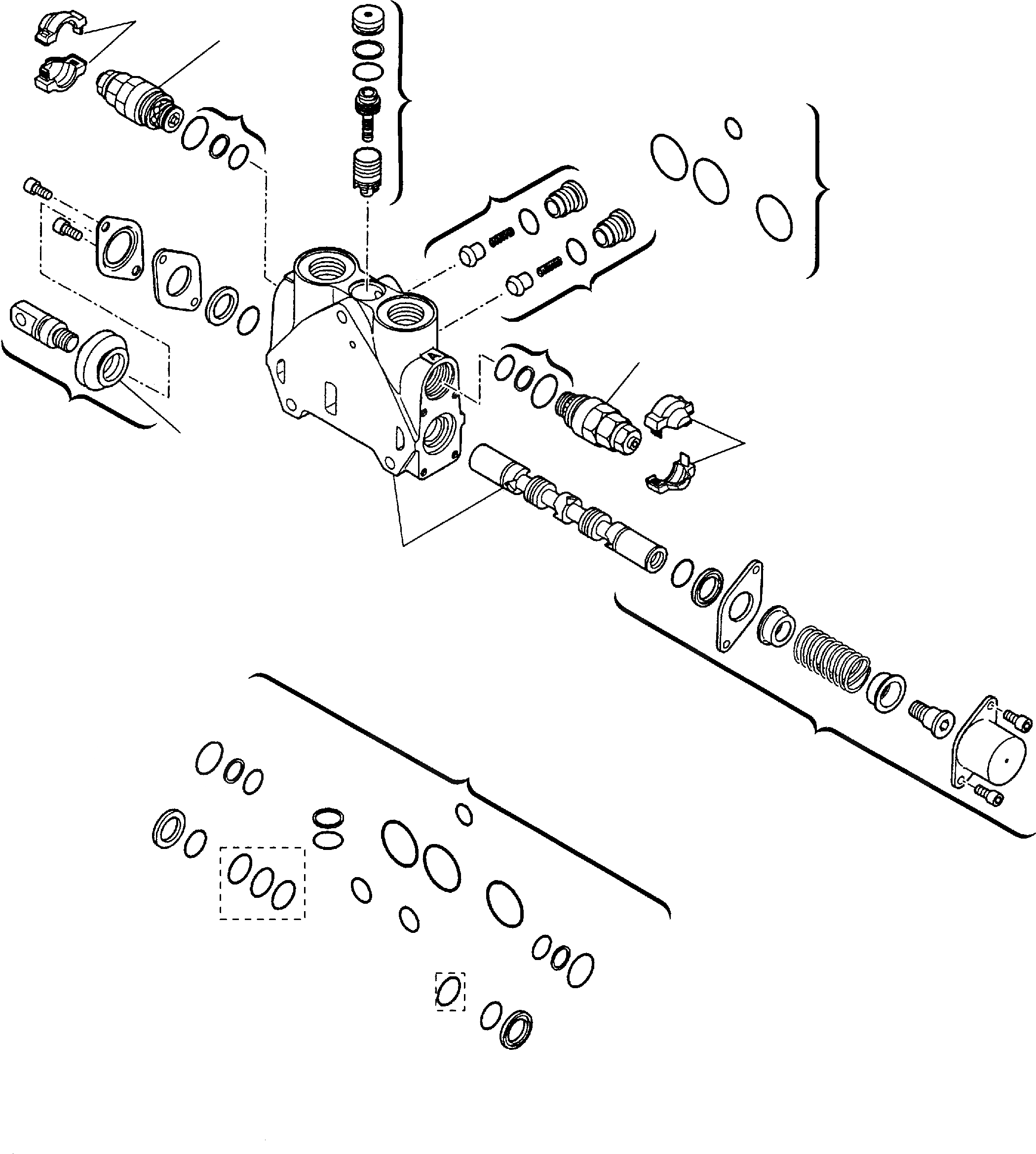 A