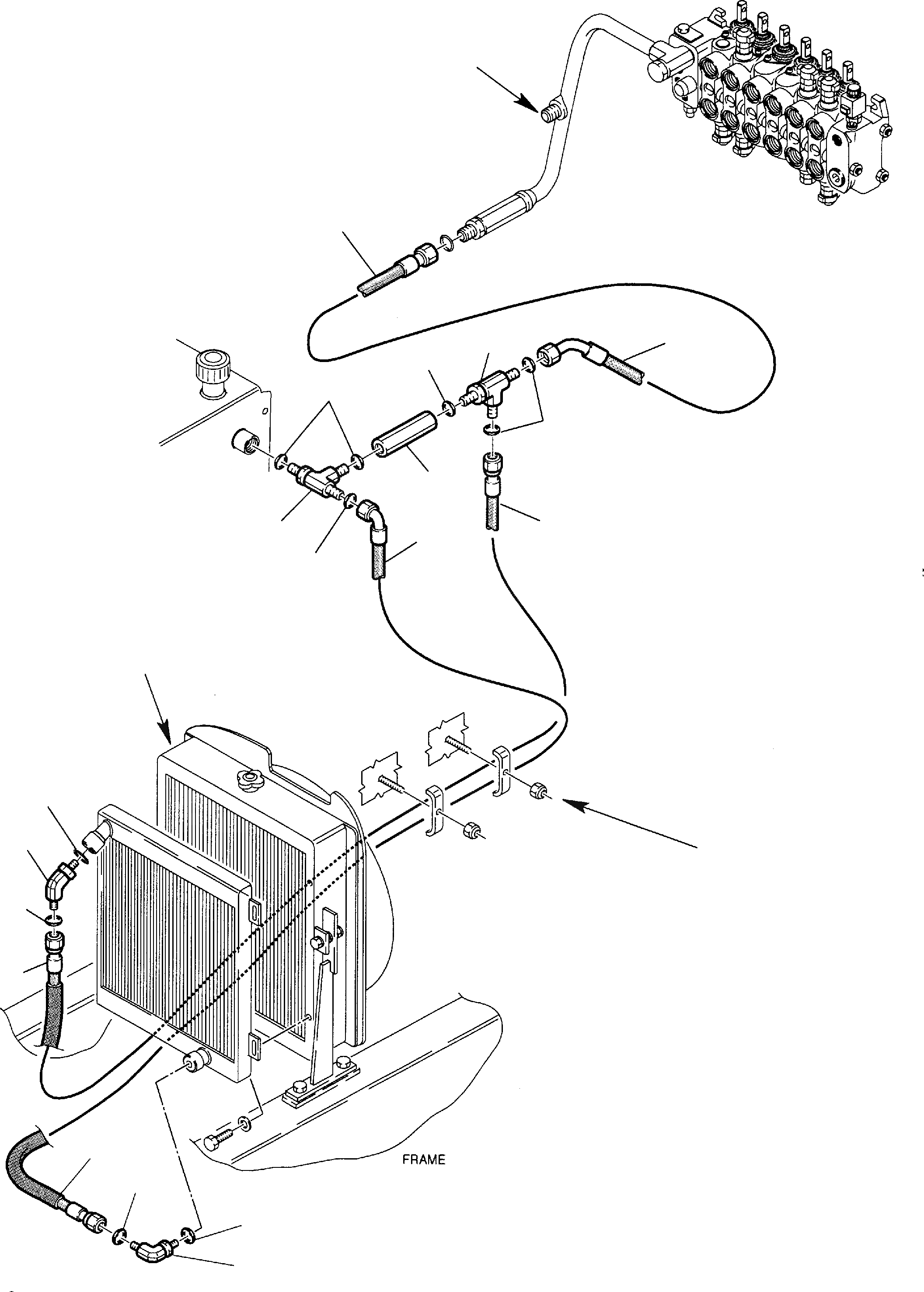 FRAME