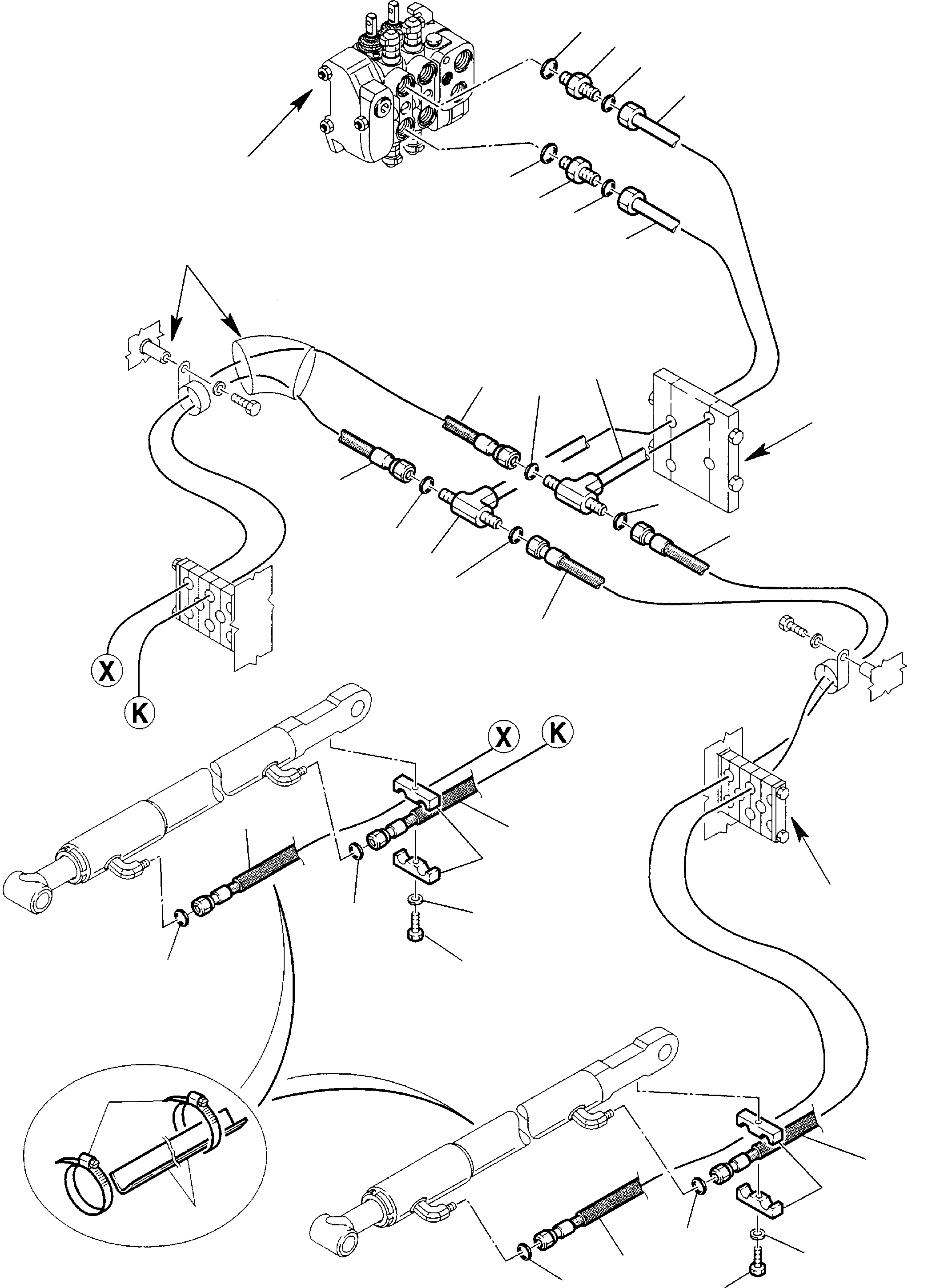 X
K
X
K