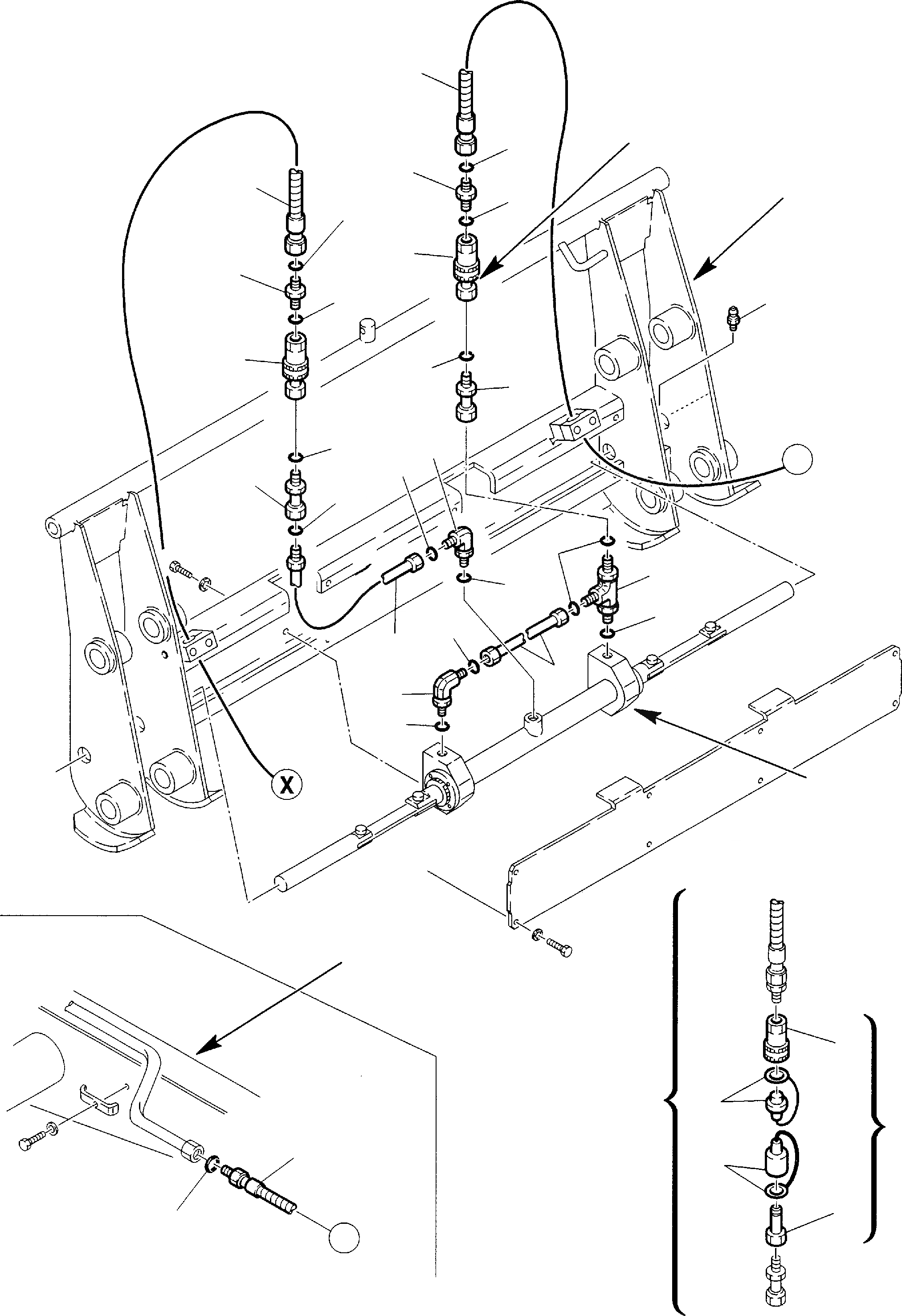 X