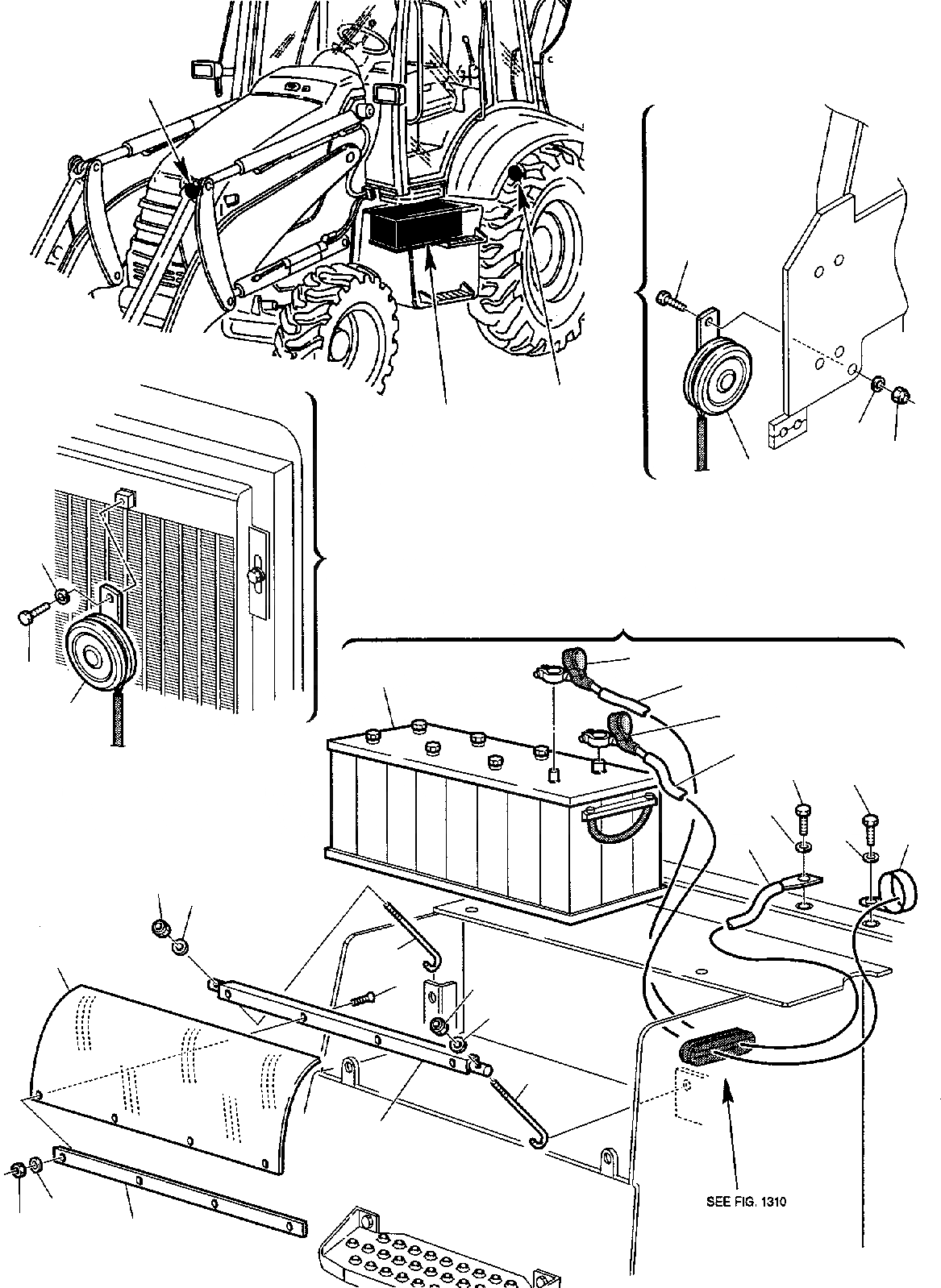 SEE FIG. 1310