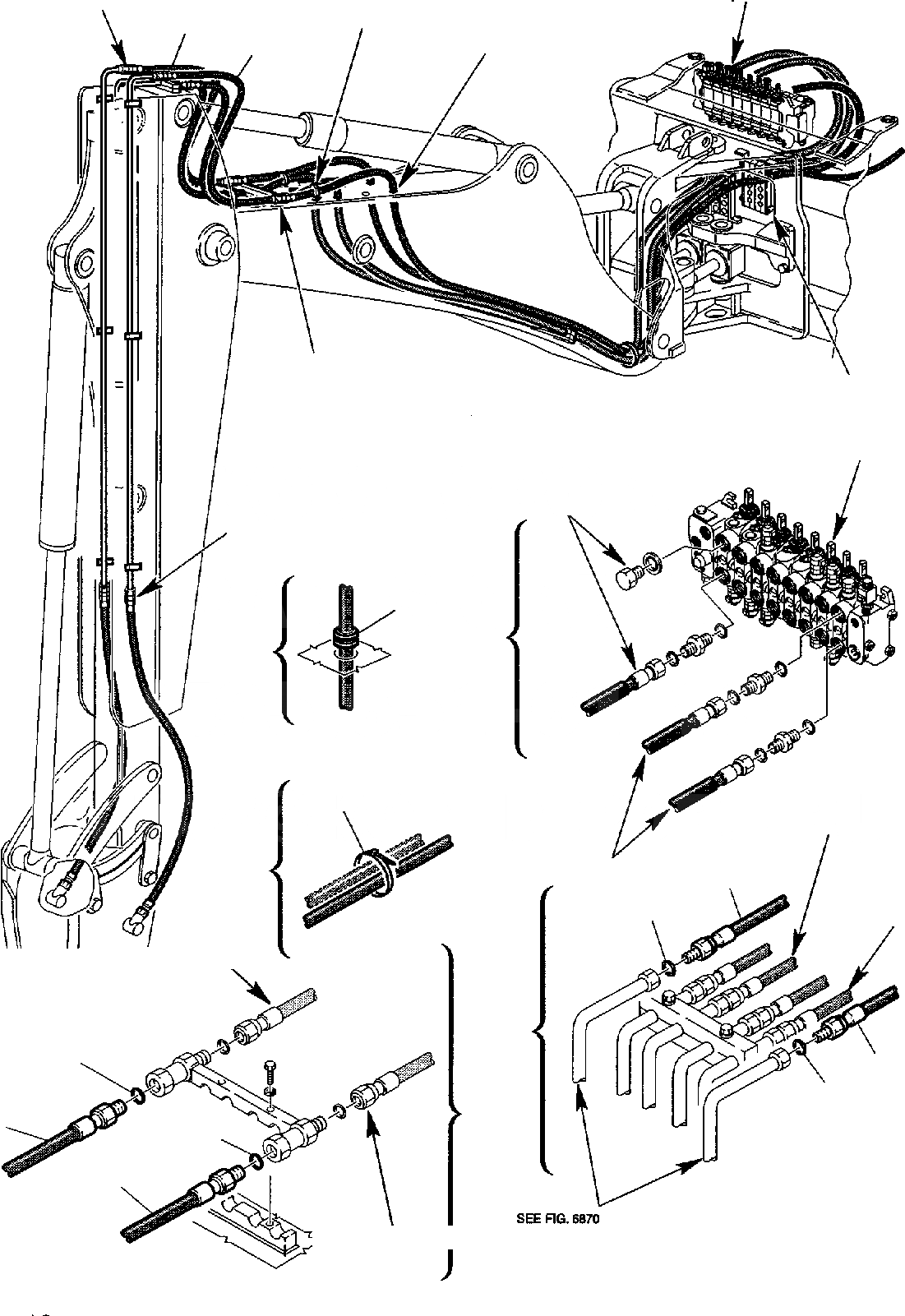 SEE FIG. 6870