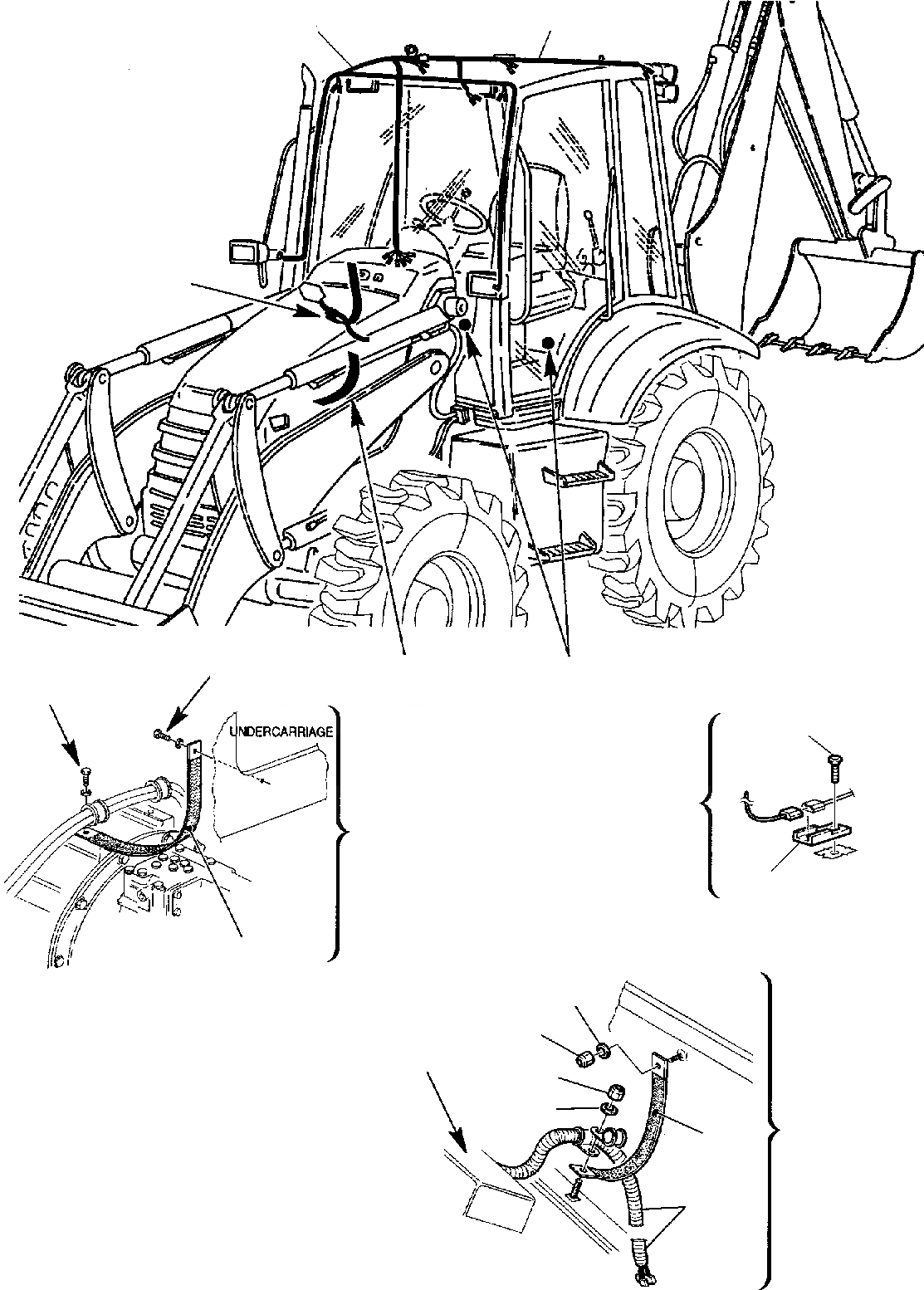 UNDERCARRIAGE