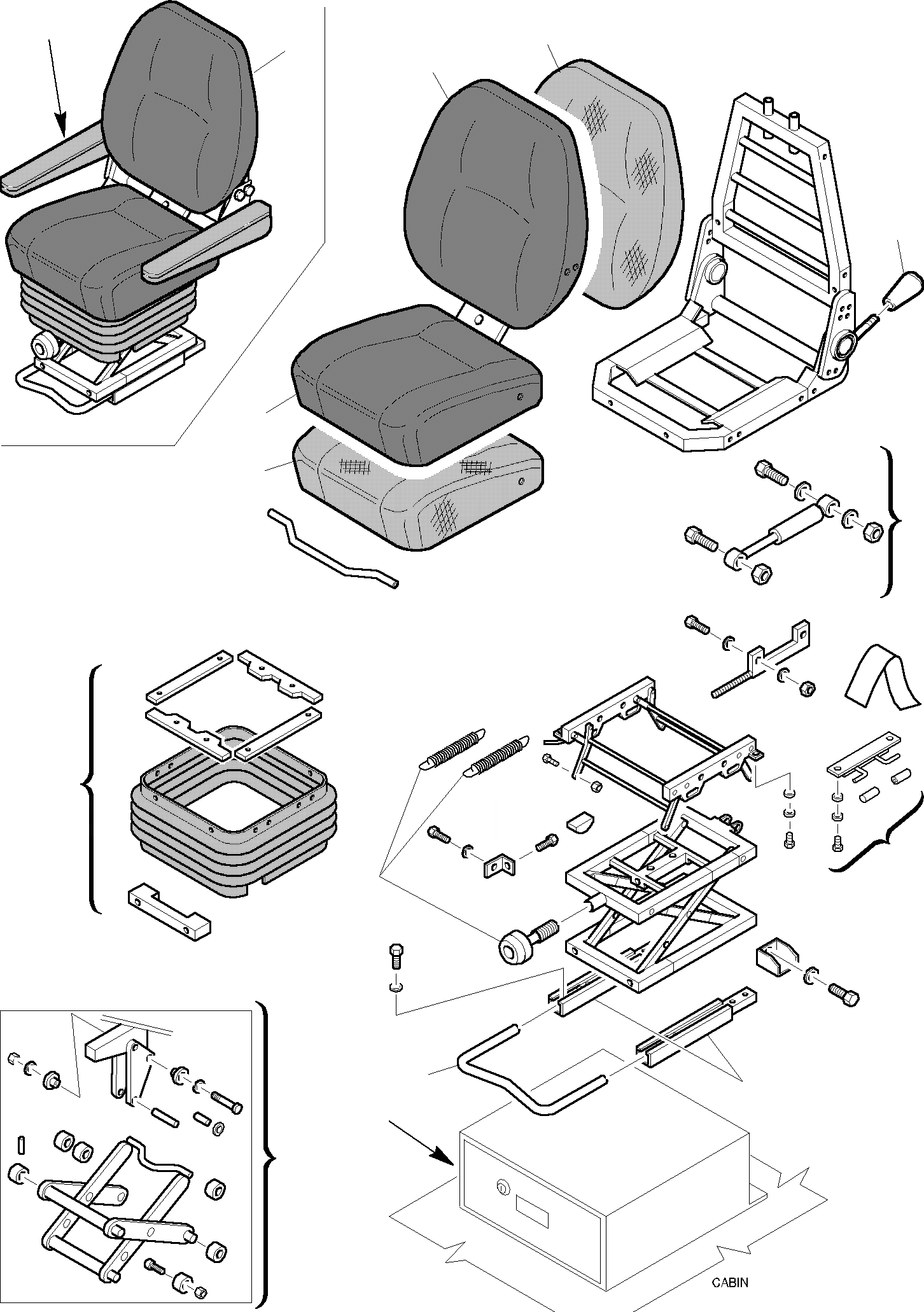 CABIN