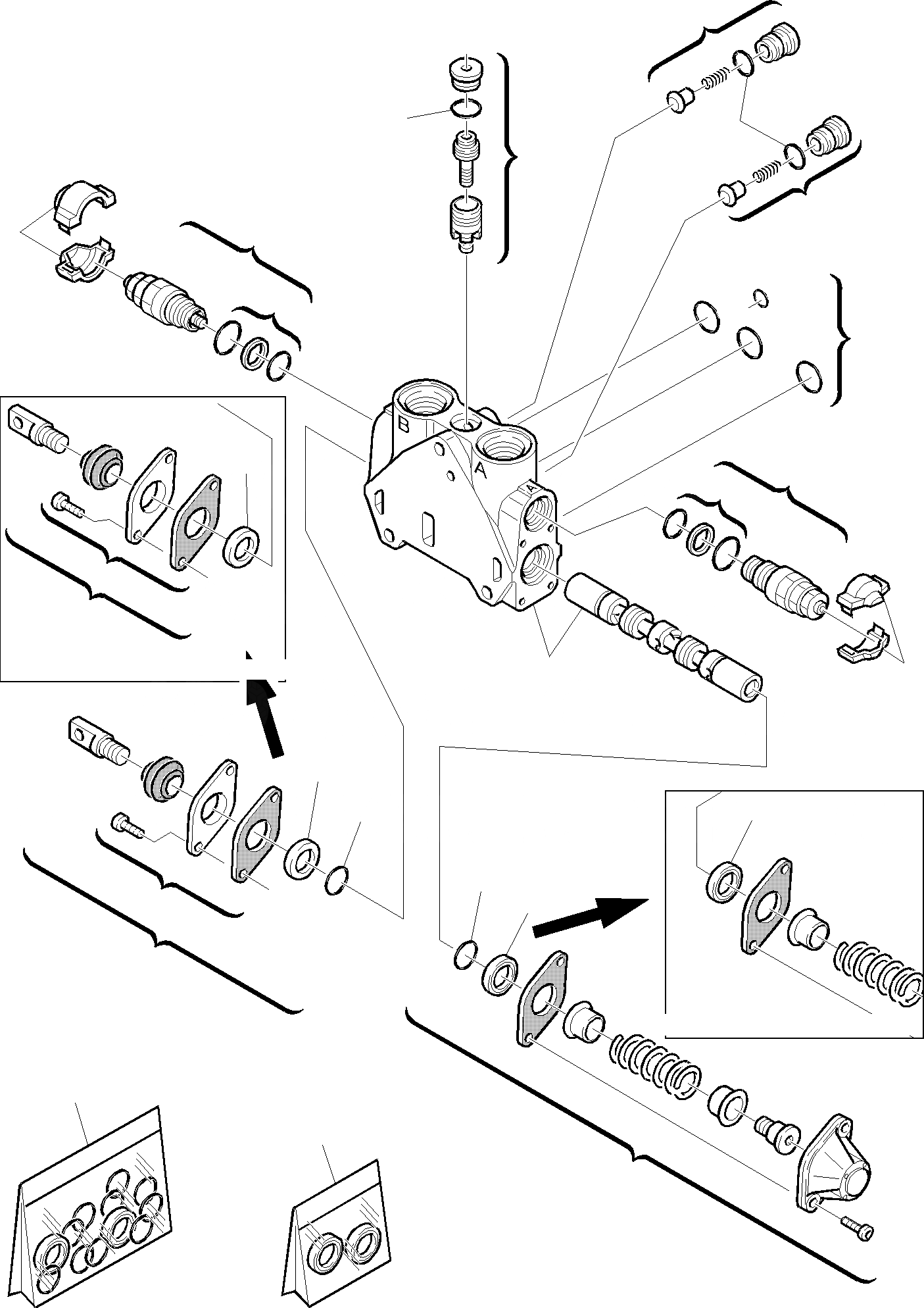 B
A
A