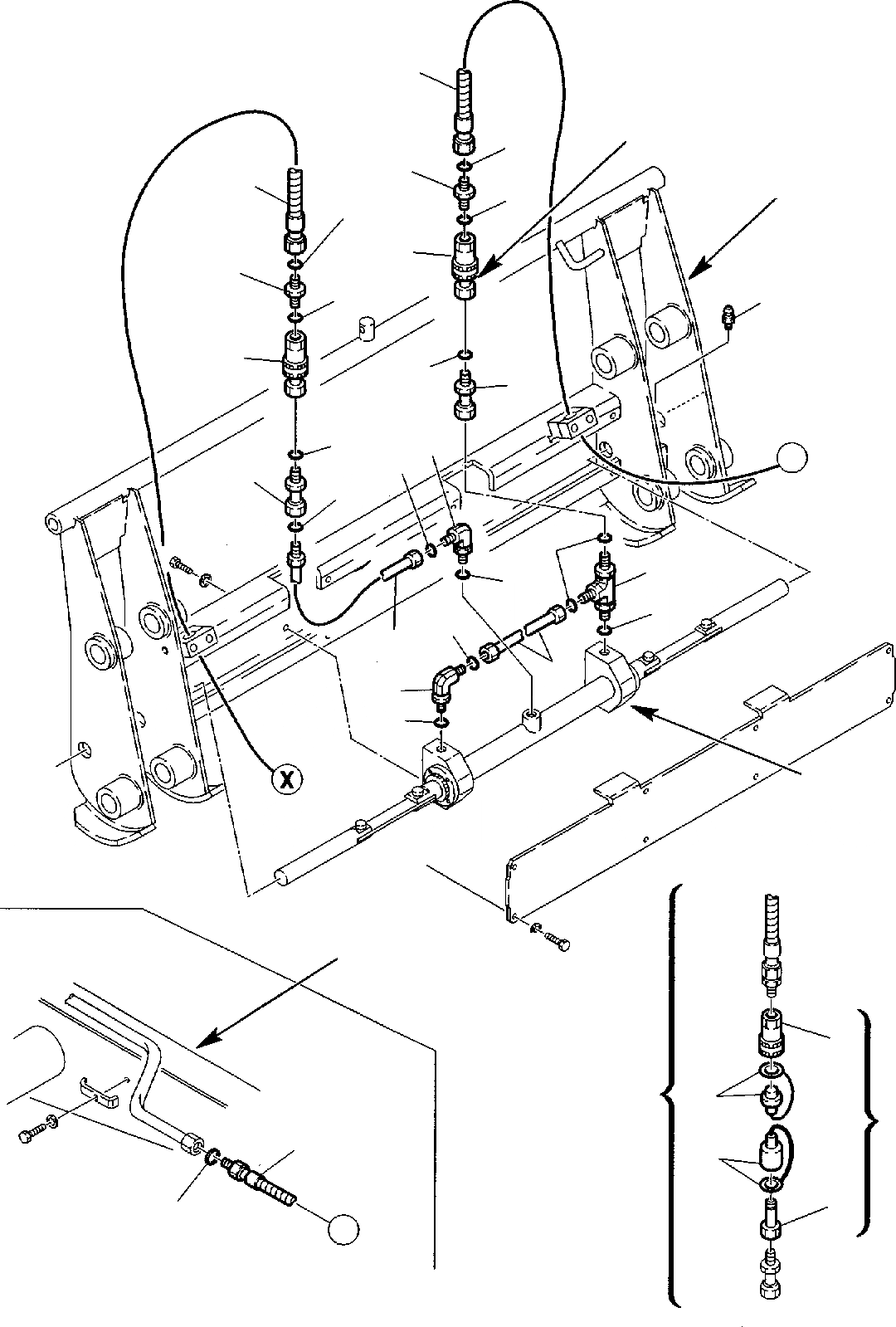 X