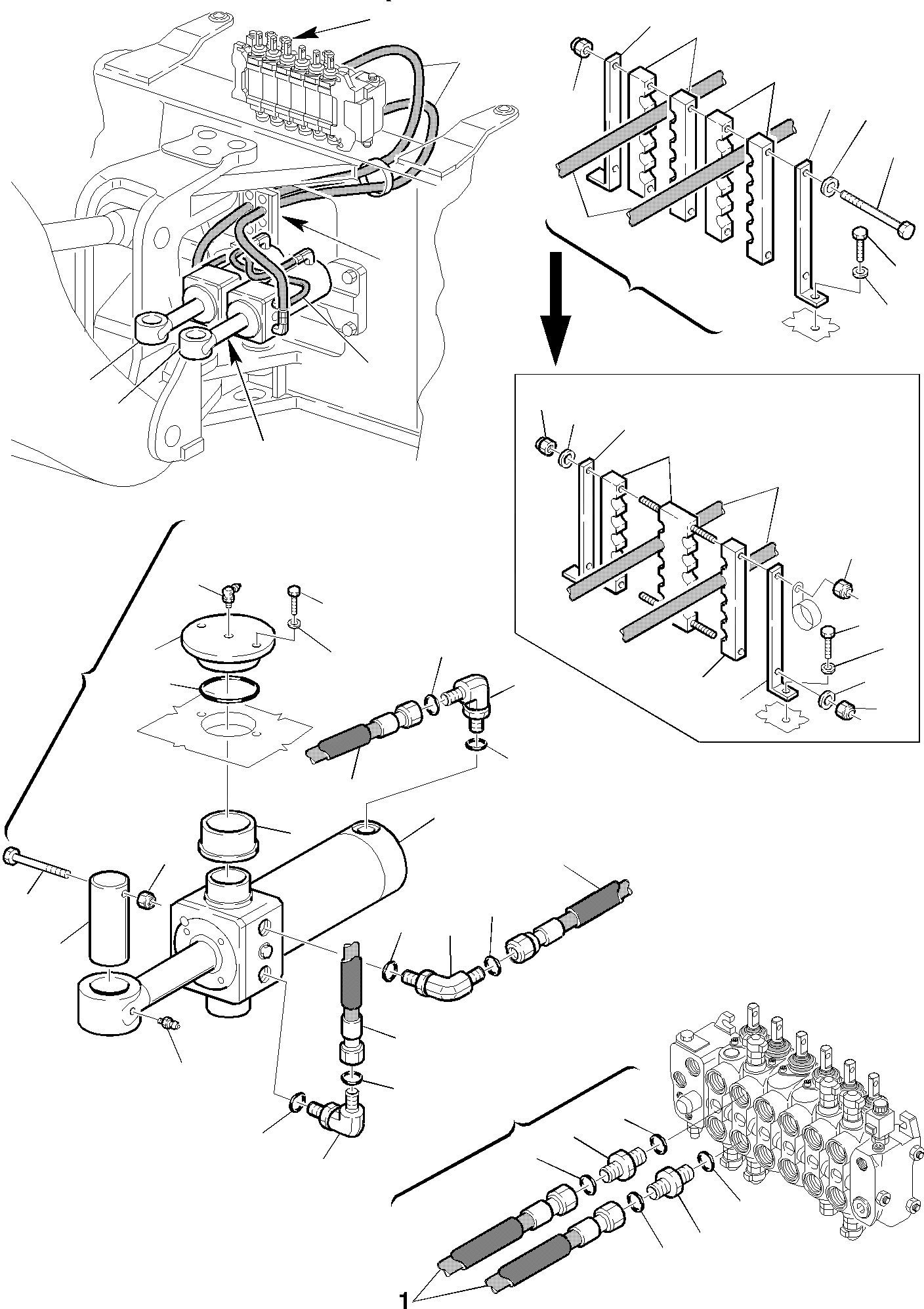 1