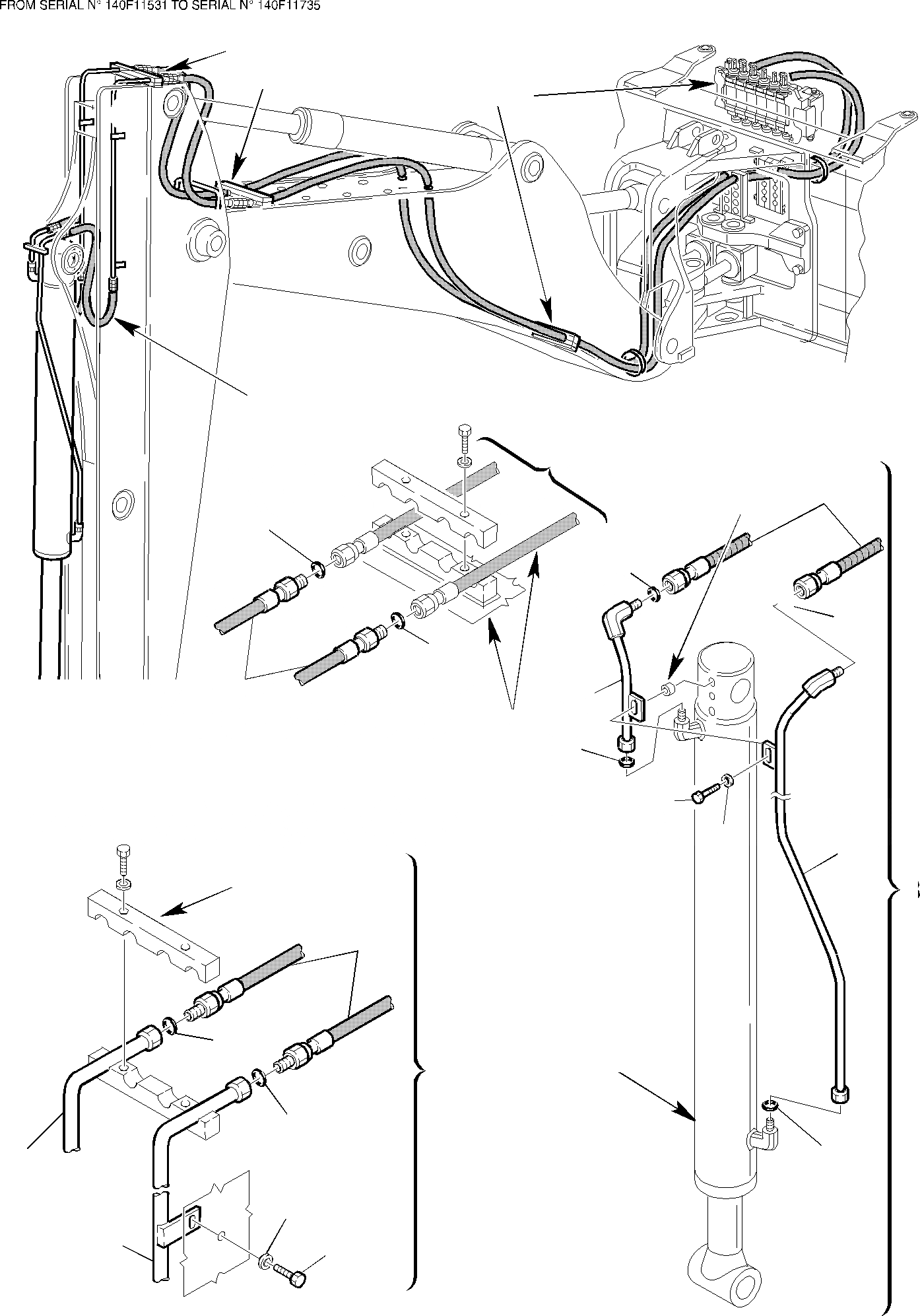 FROM SERIAL N° 140F11531 TO SERIAL N° 140F11735