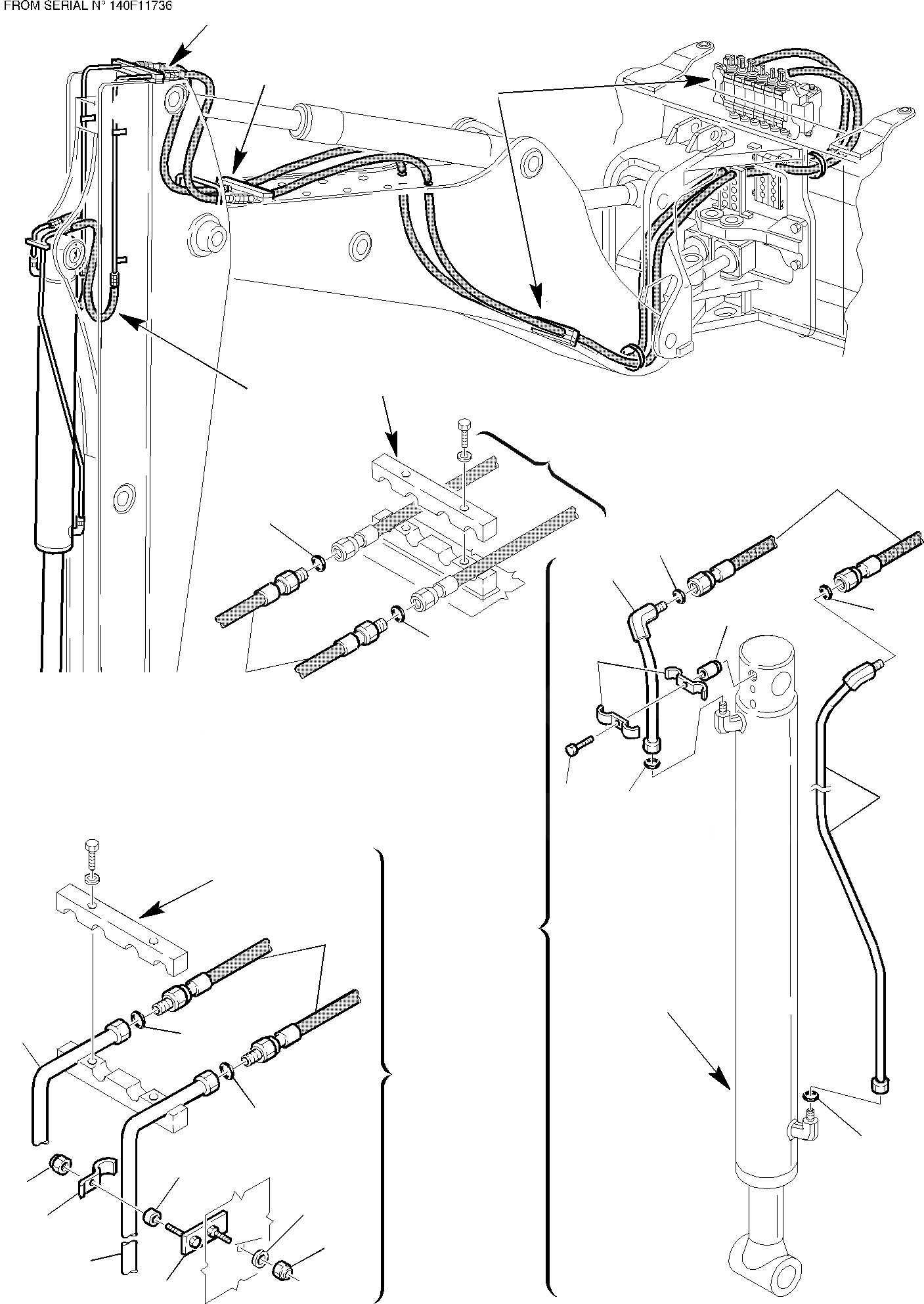 FROM SERIAL N° 140F11736