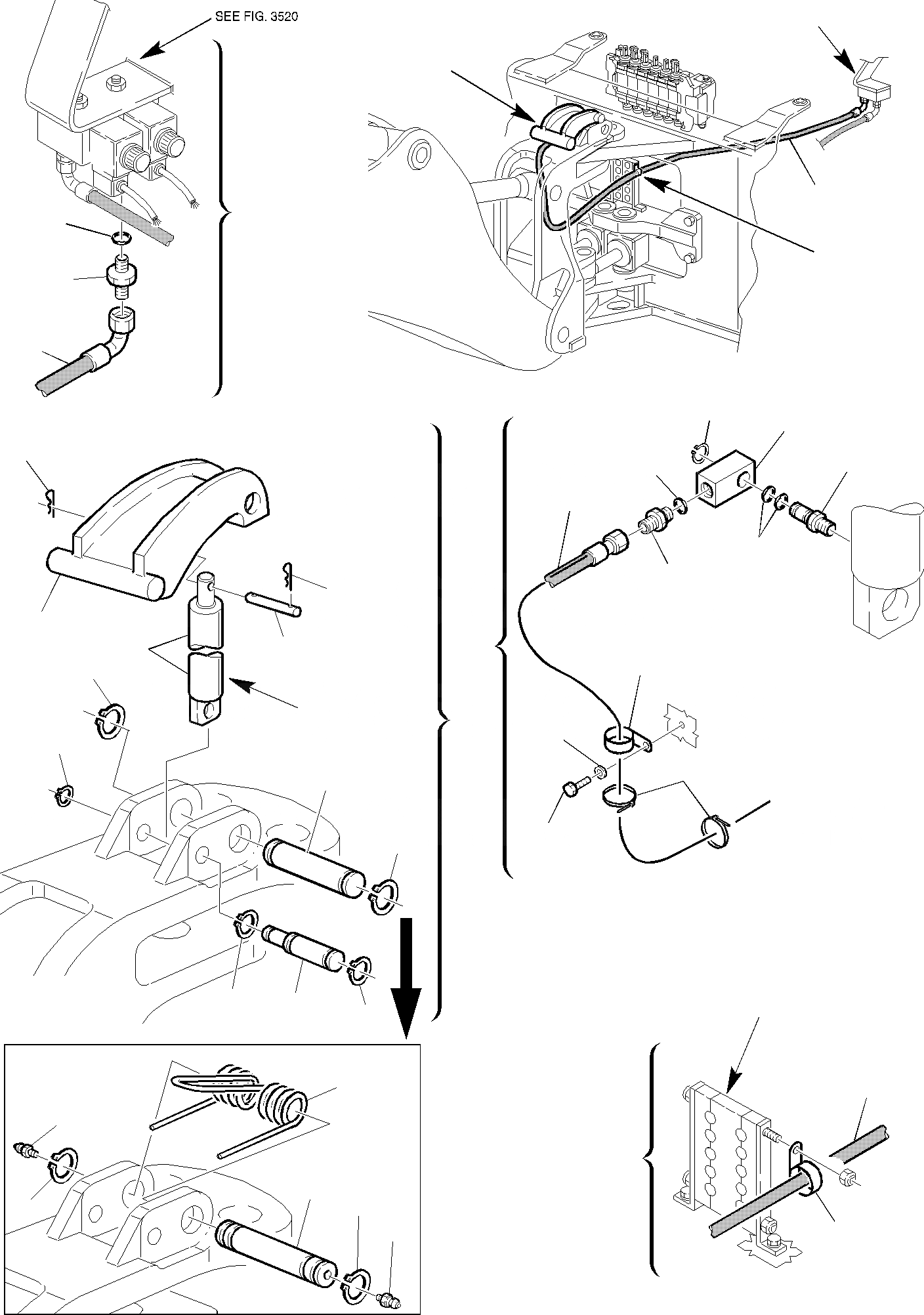 SEE FIG. 3520