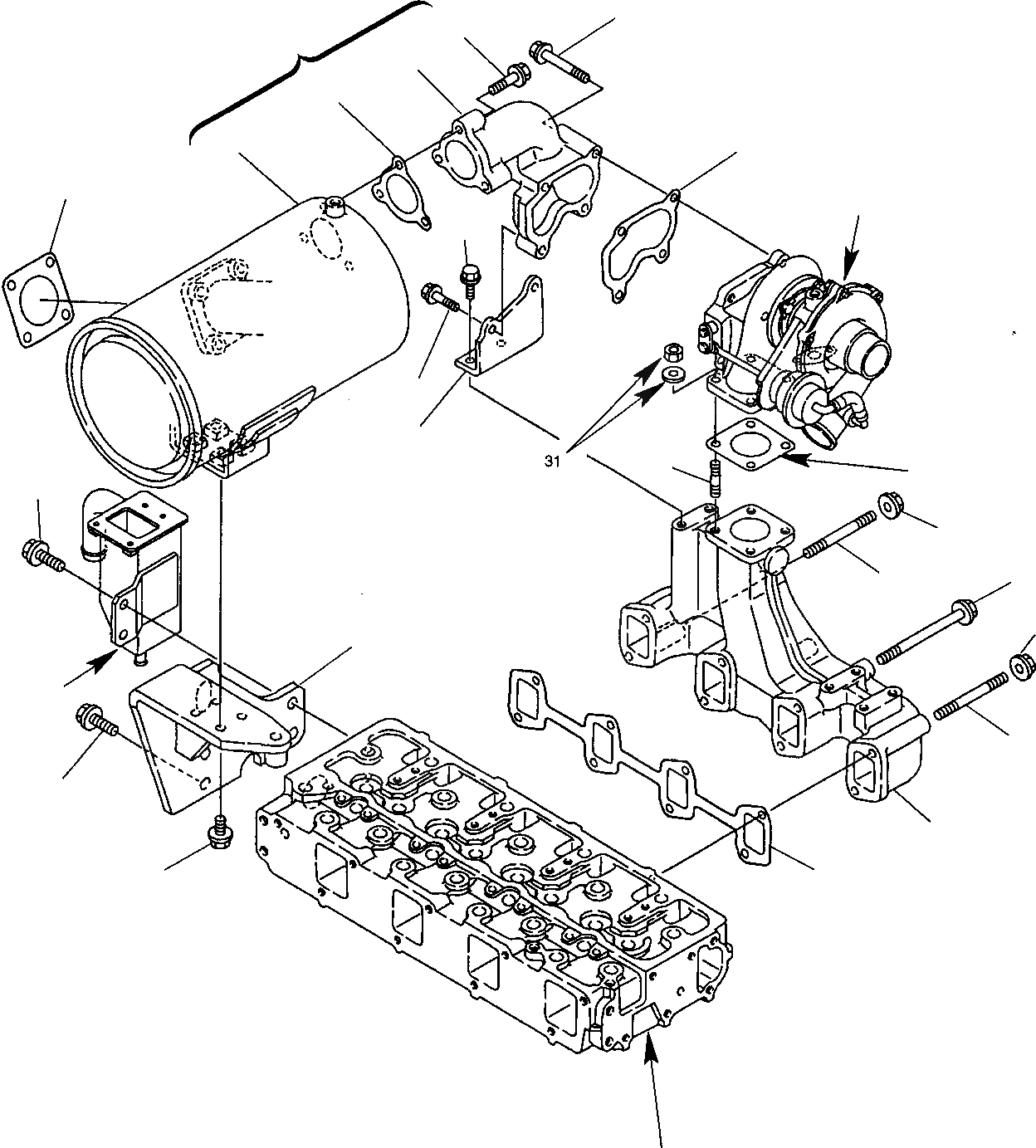 31