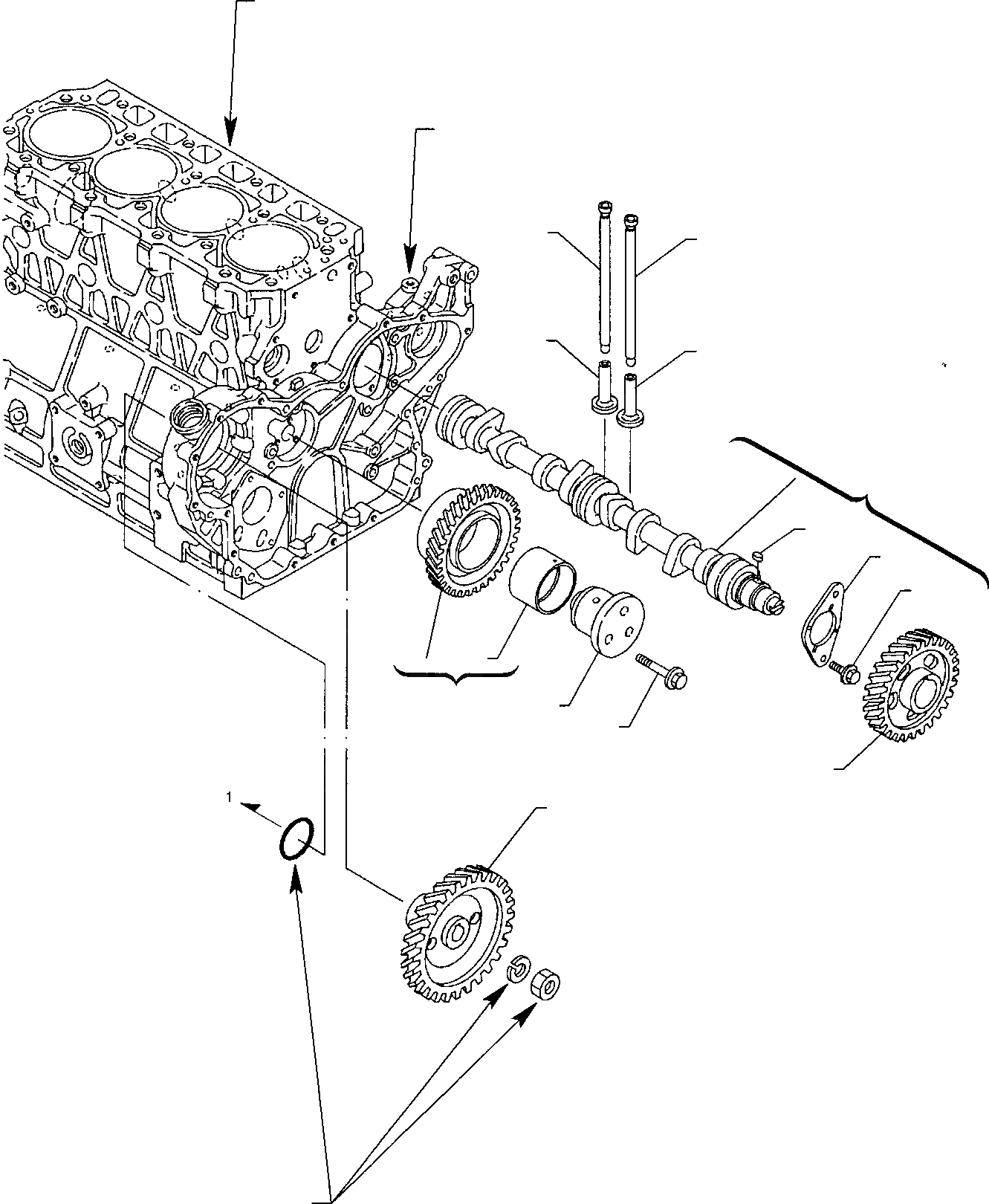 1