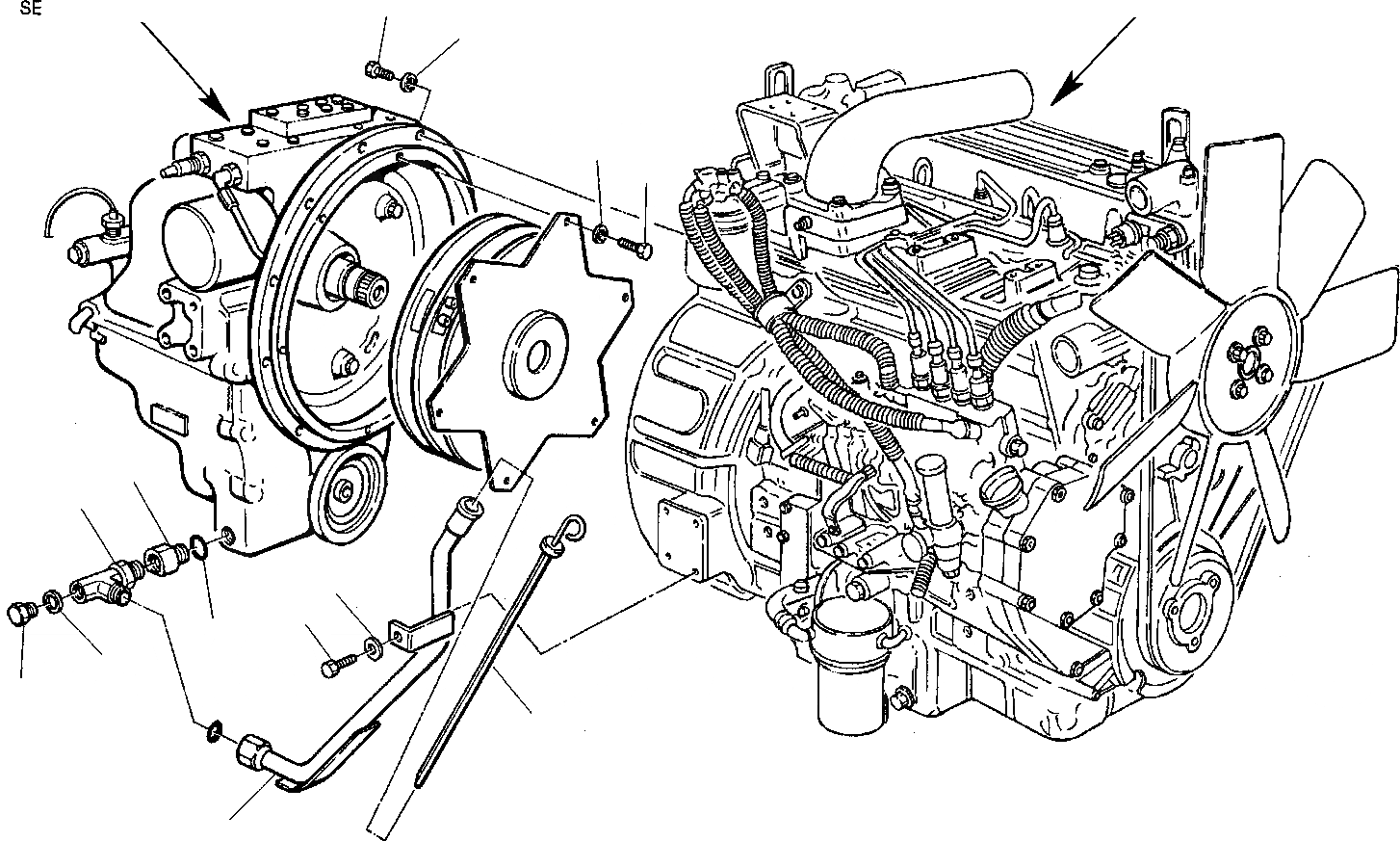 SE