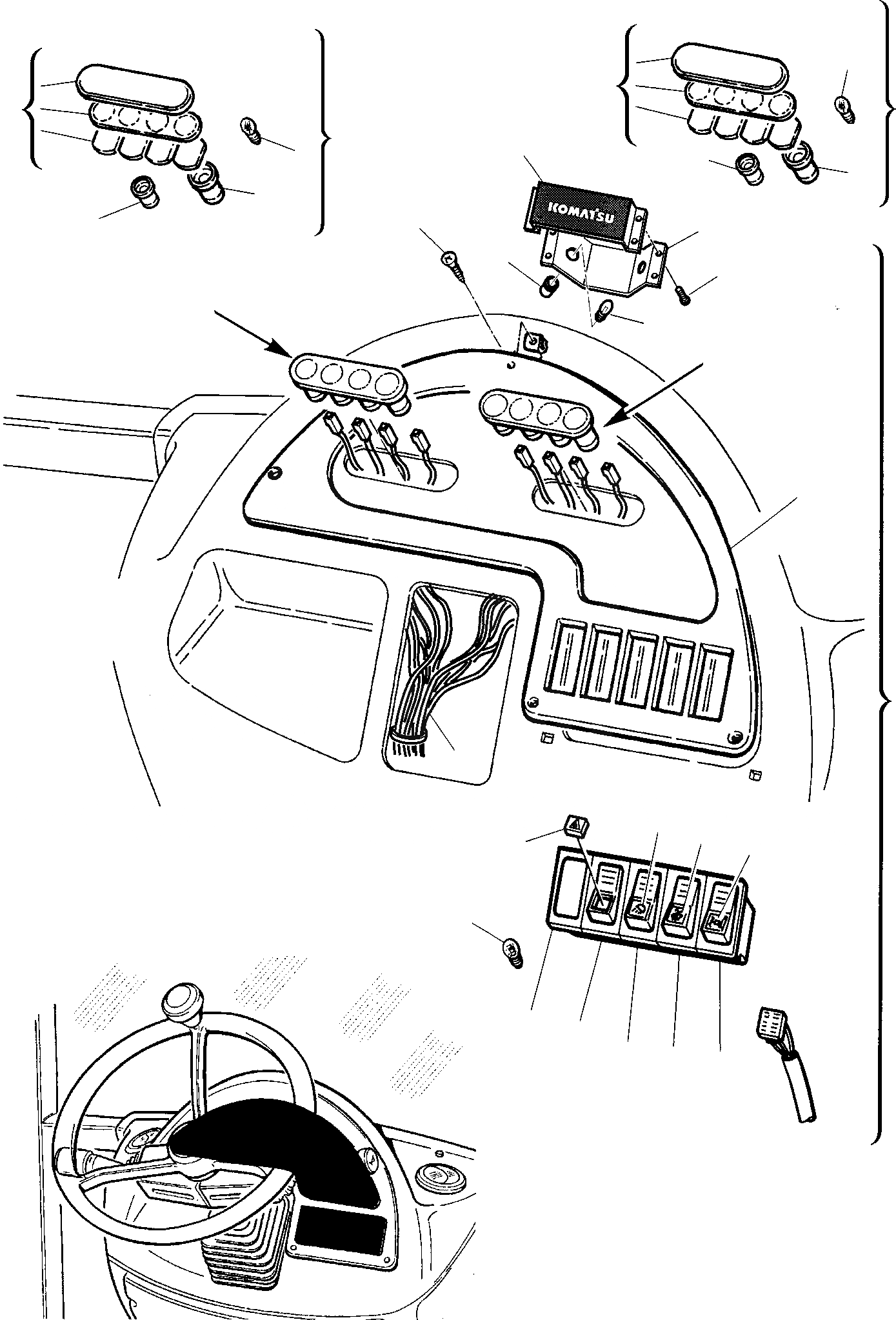 KOMATSU