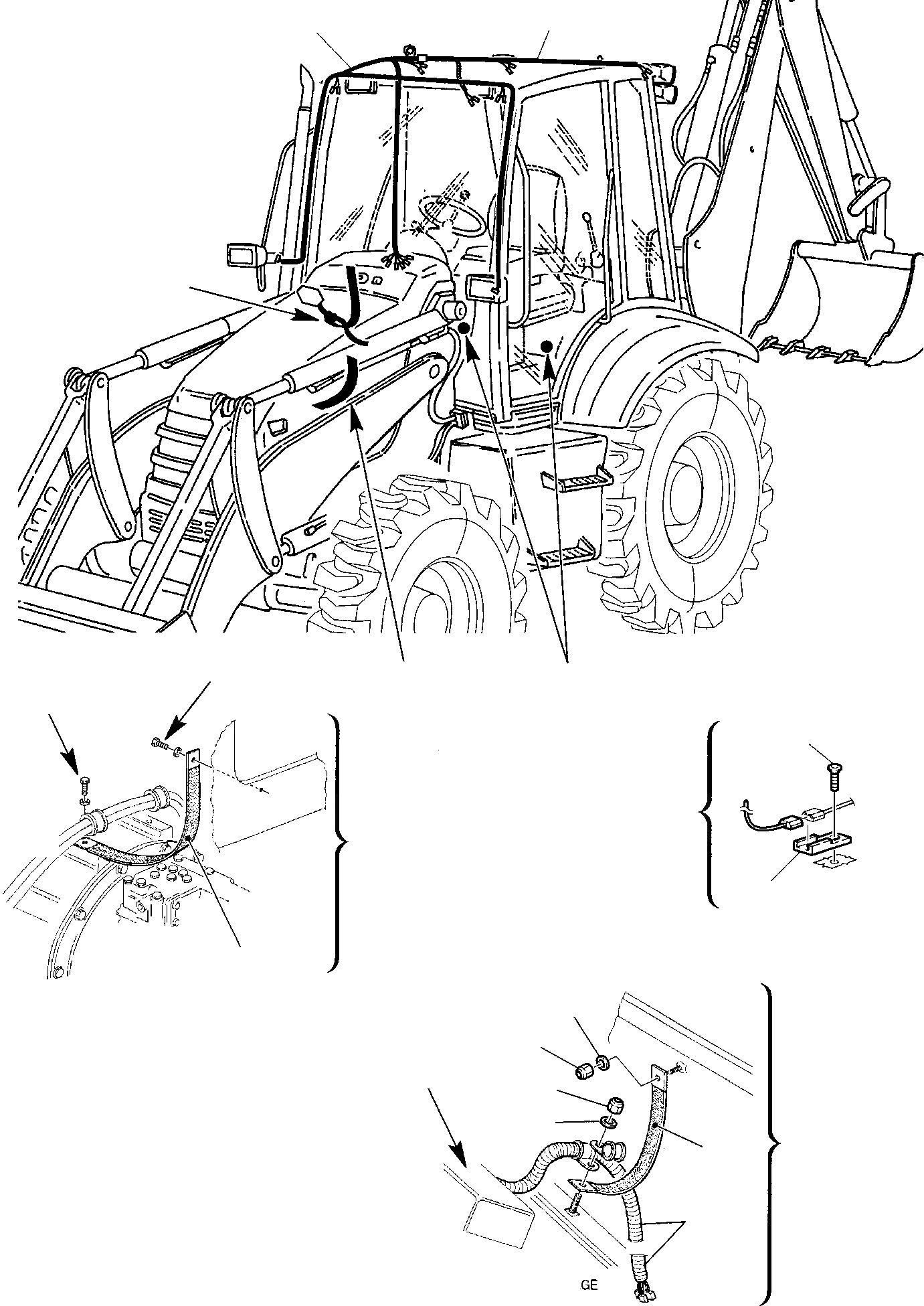 GE