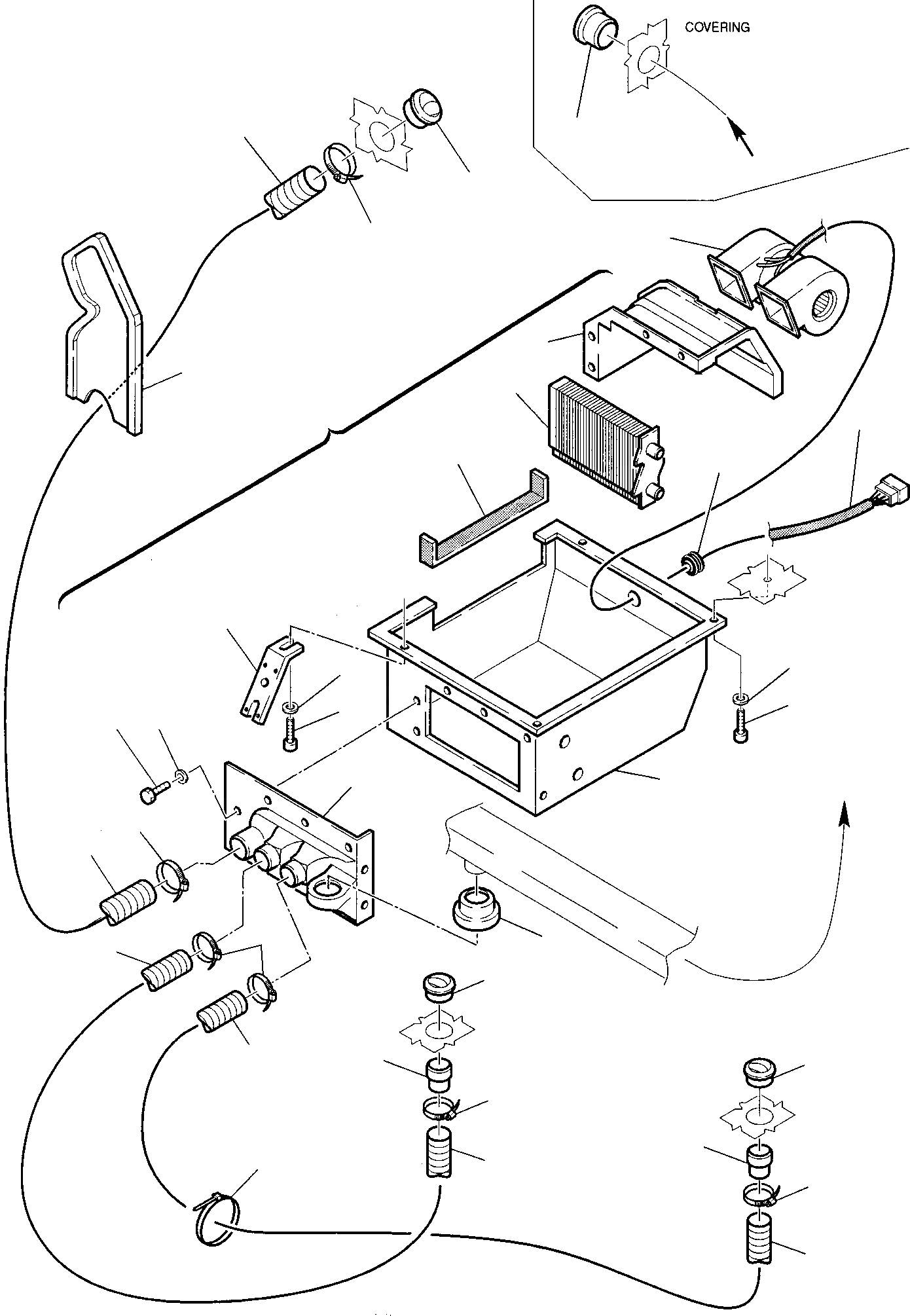 COVERING