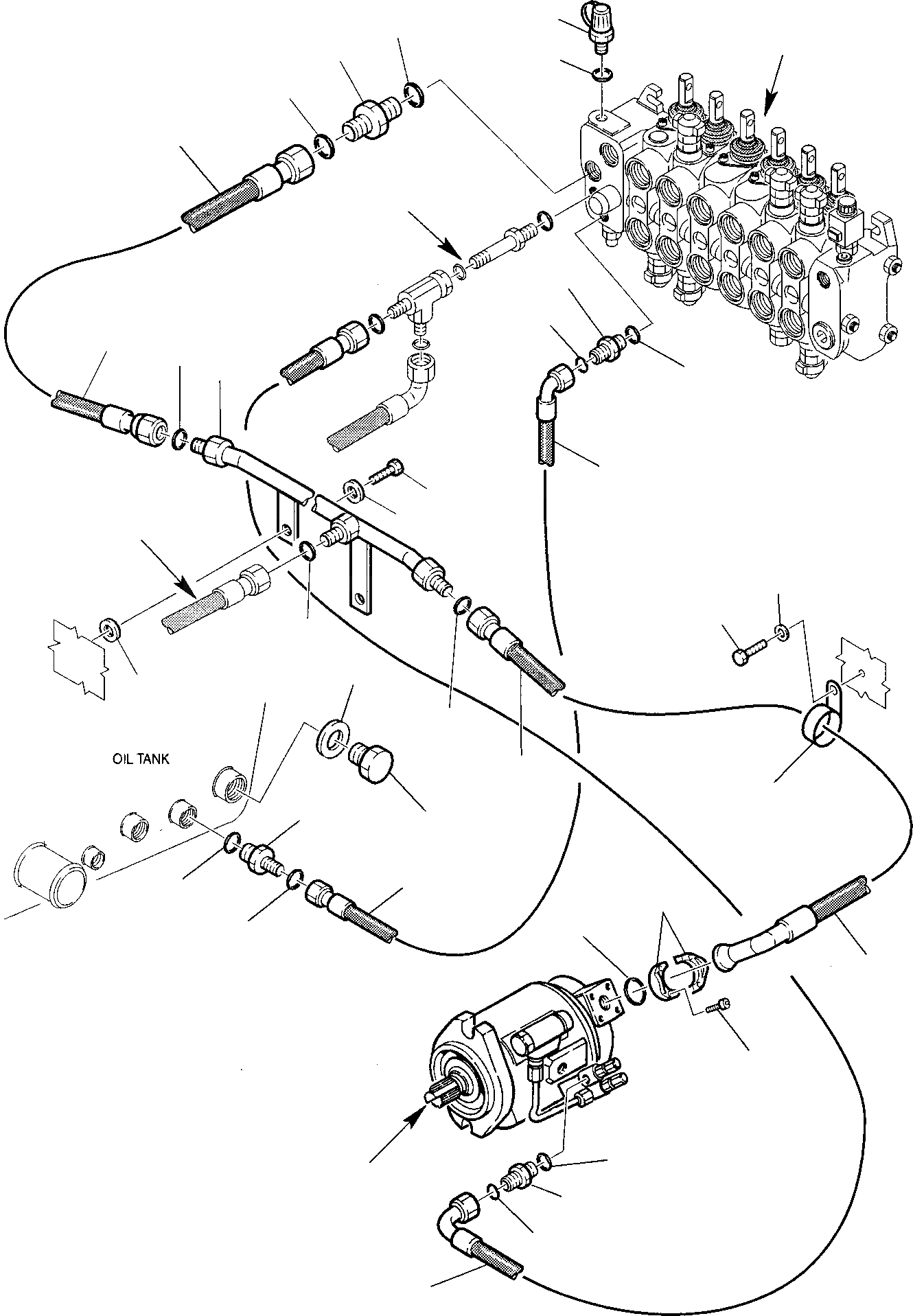 OIL TANK