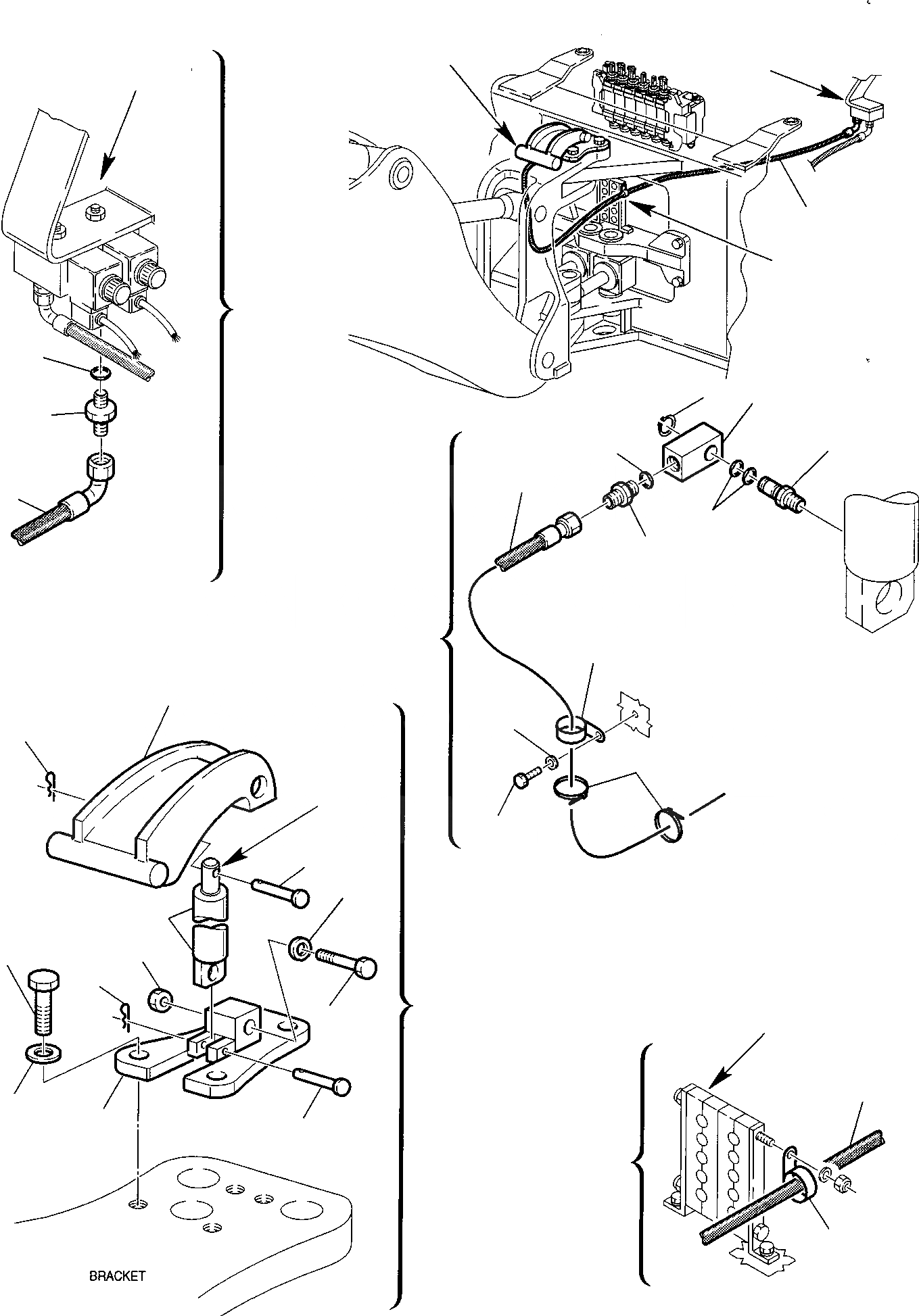 BRACKET