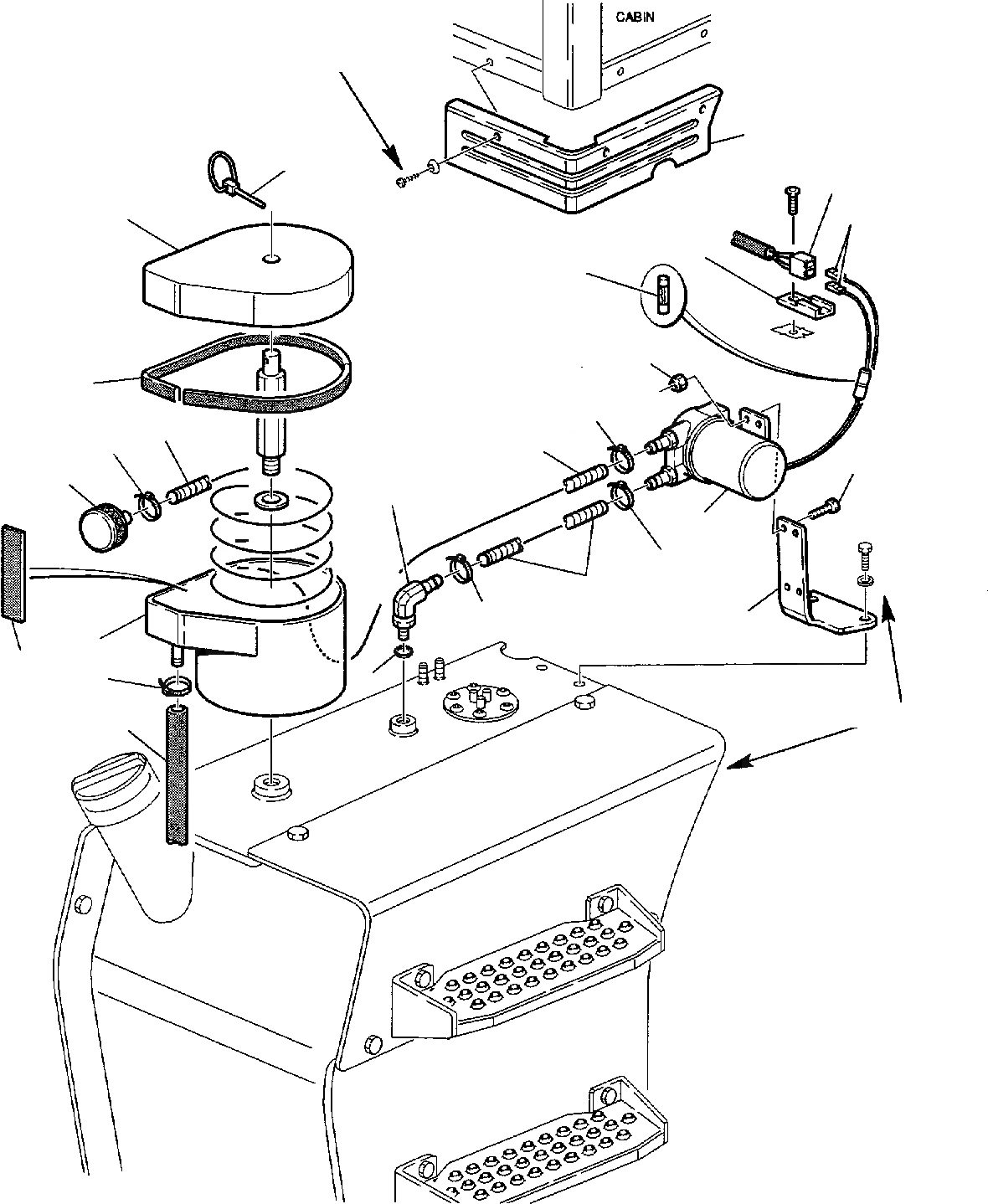 CABIN