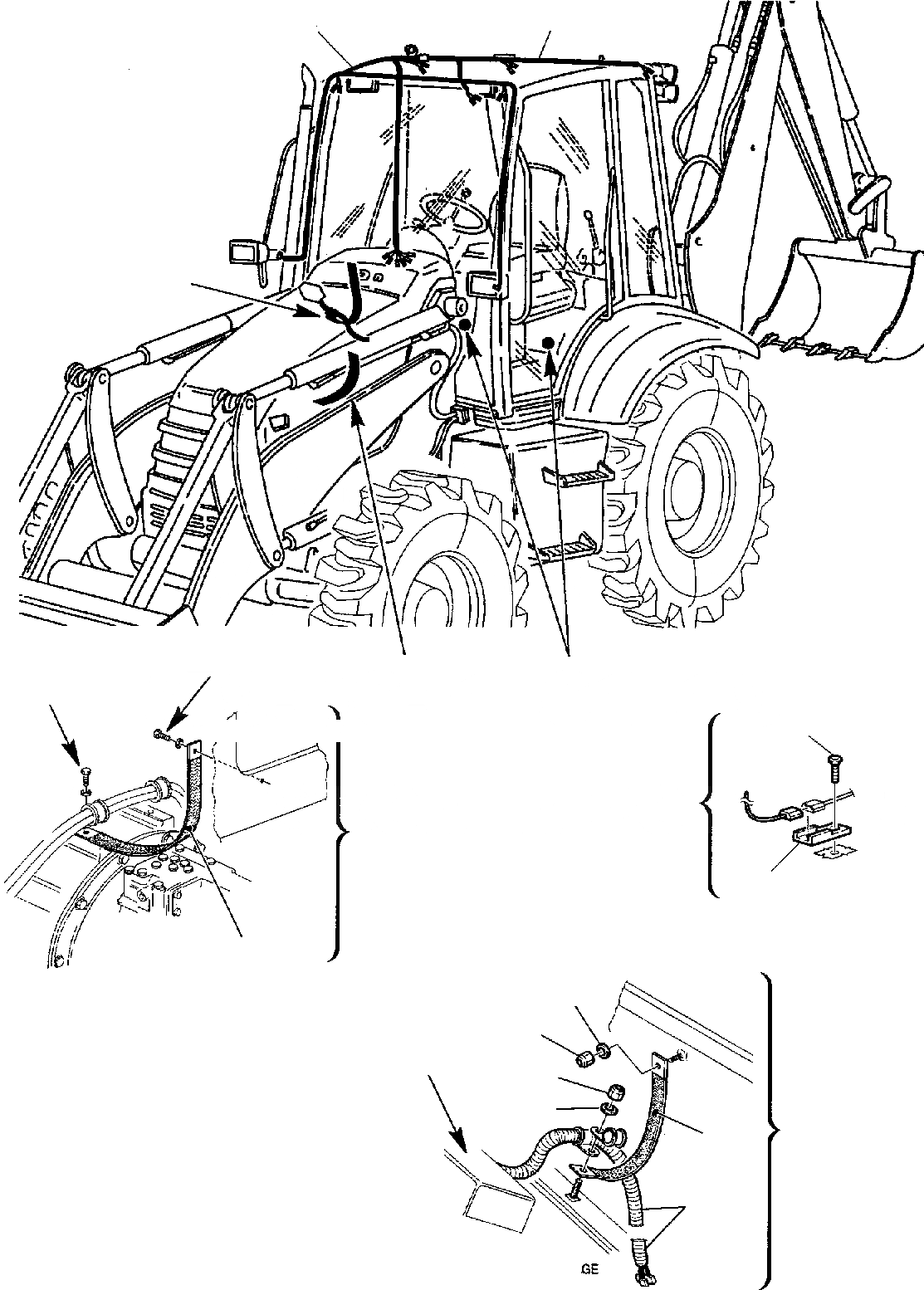 GE