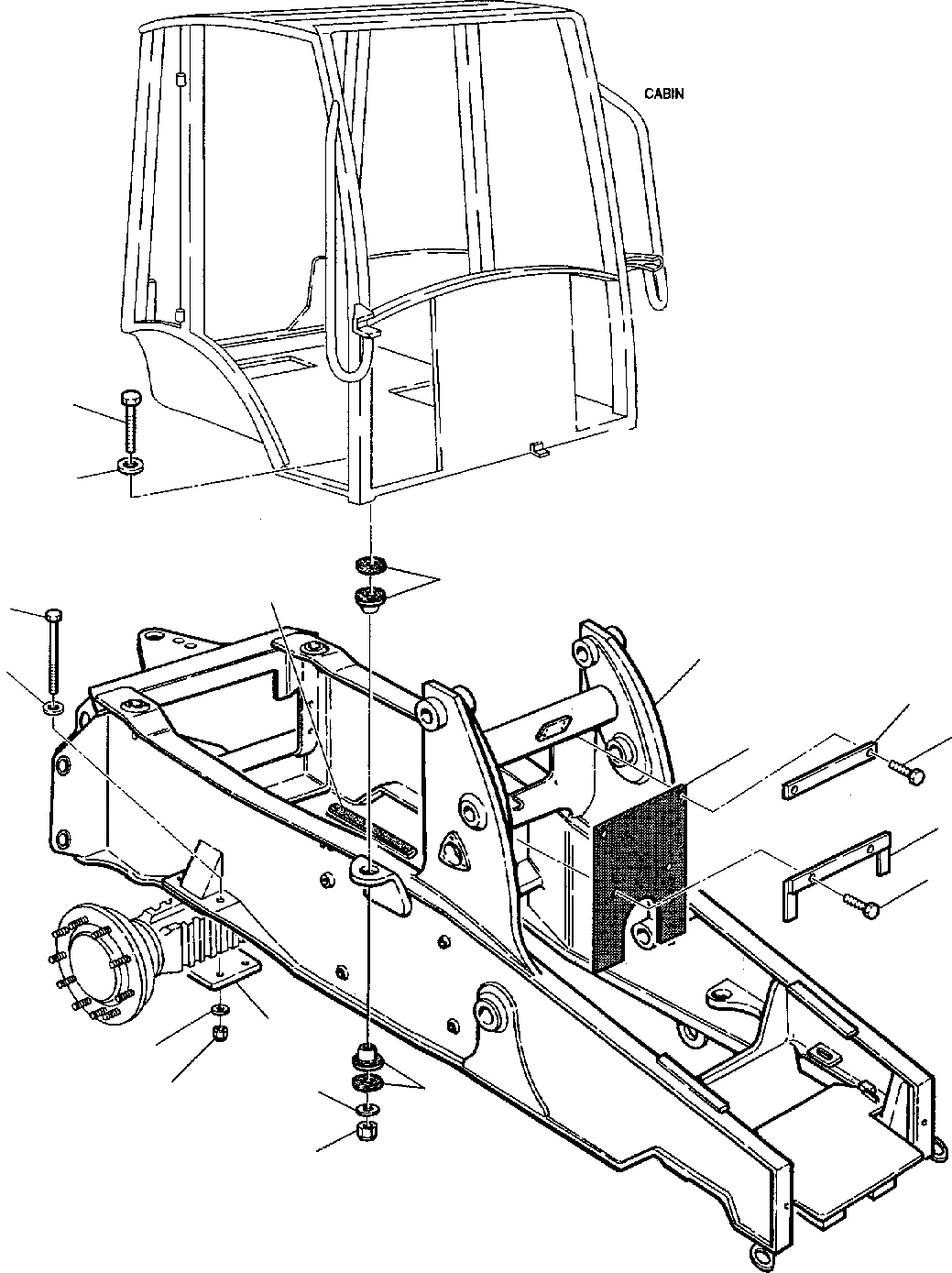 CABIN