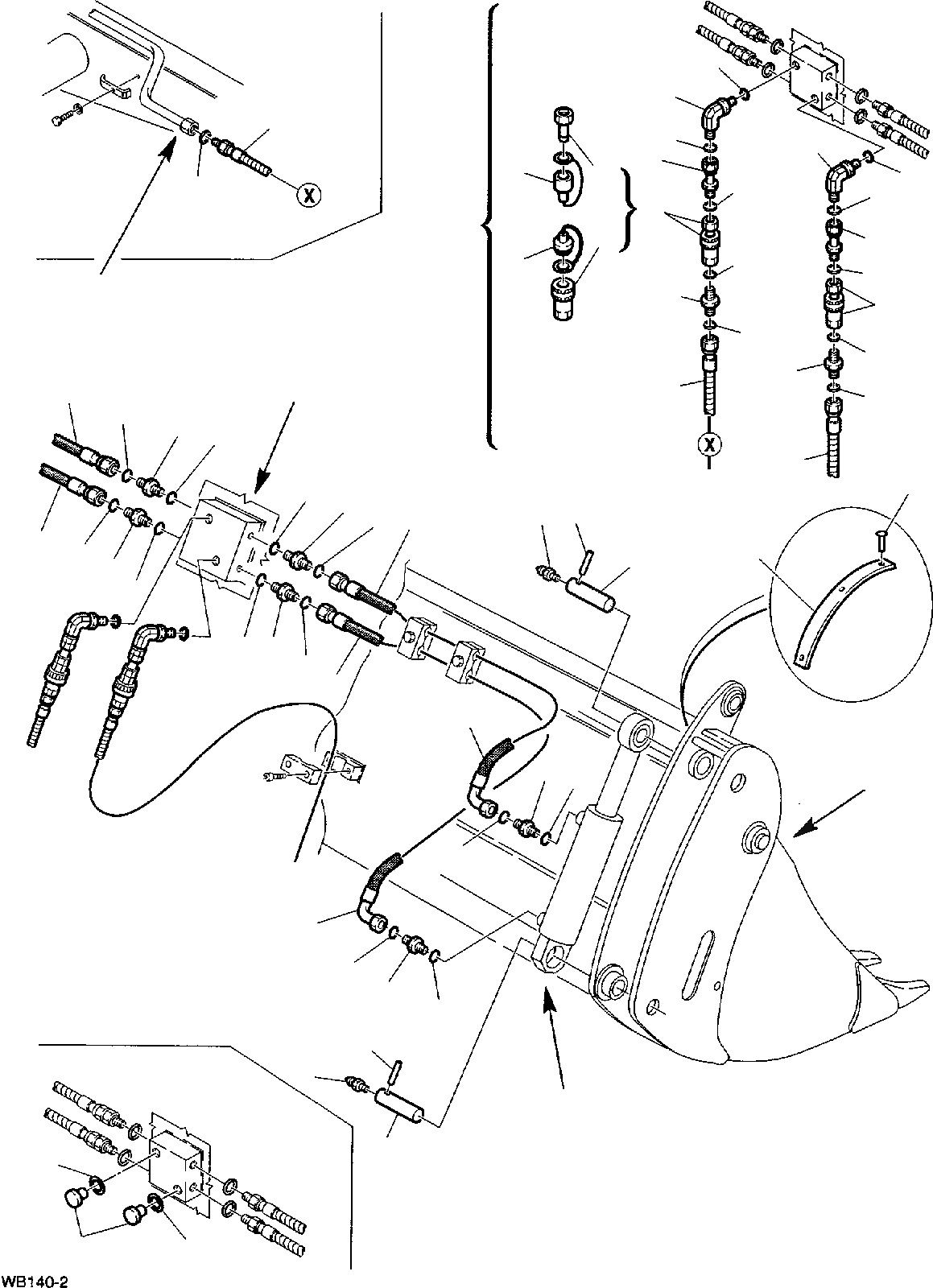 X

X

WB140-2