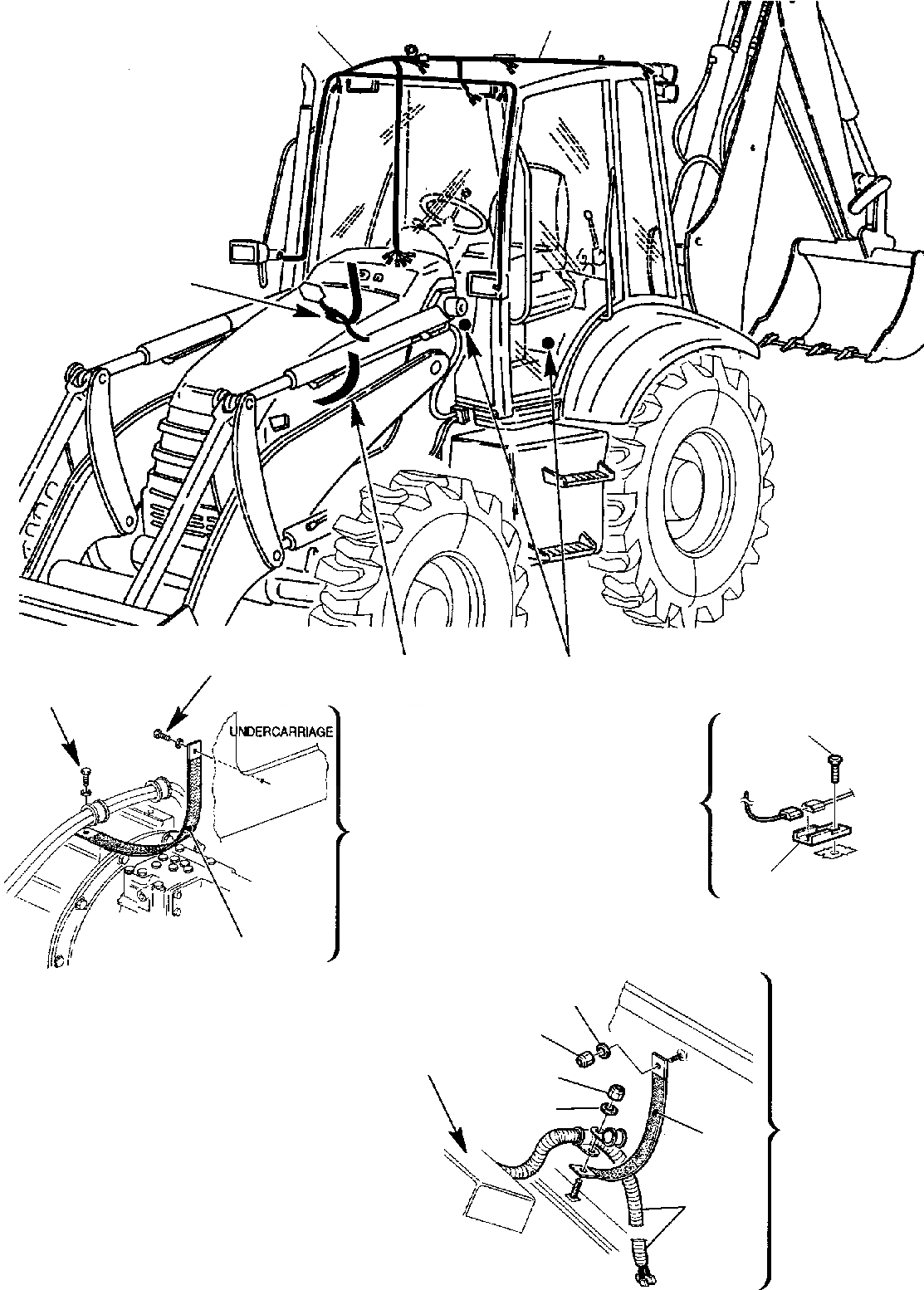 UNDERCARRIAGE