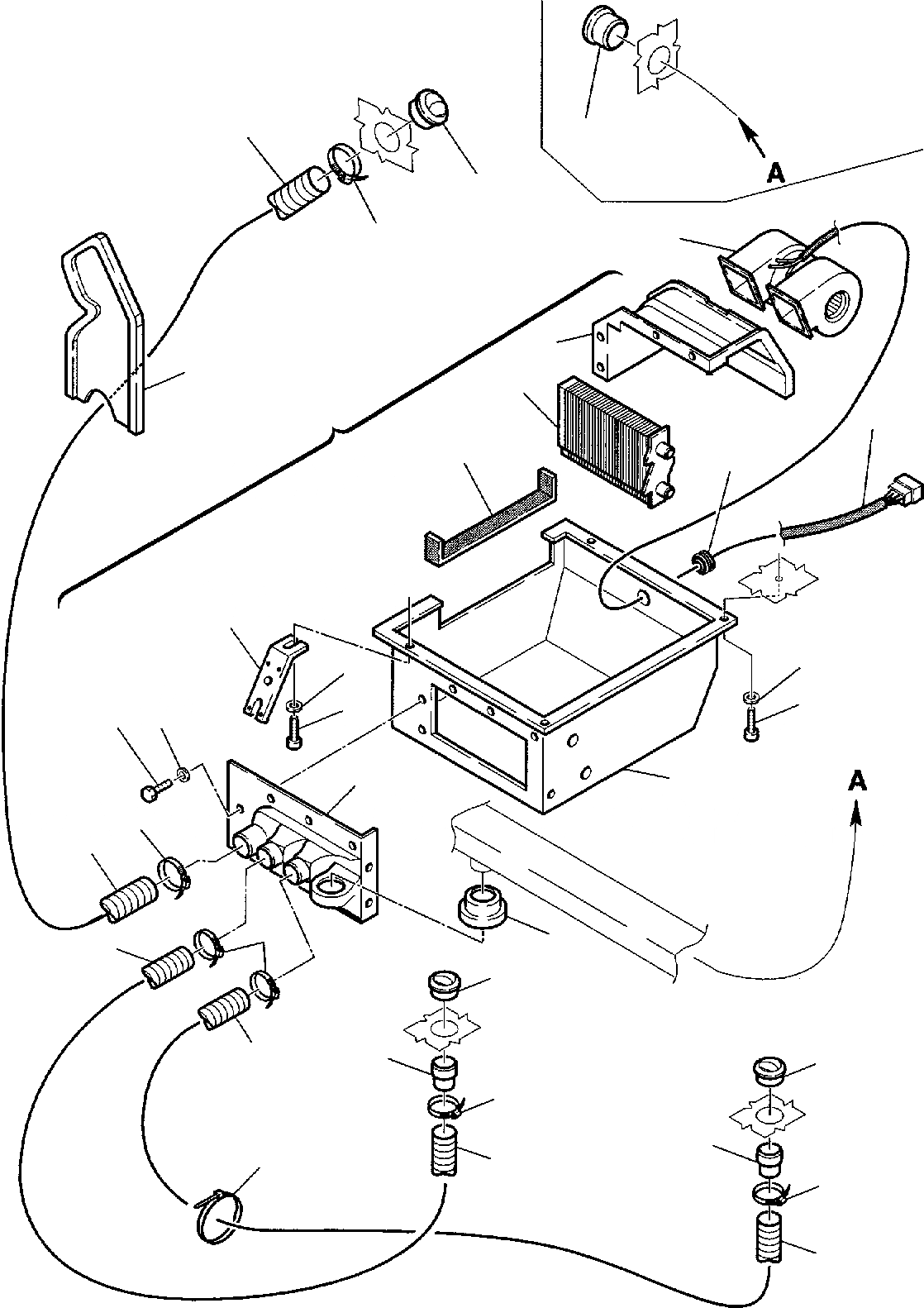 A

A