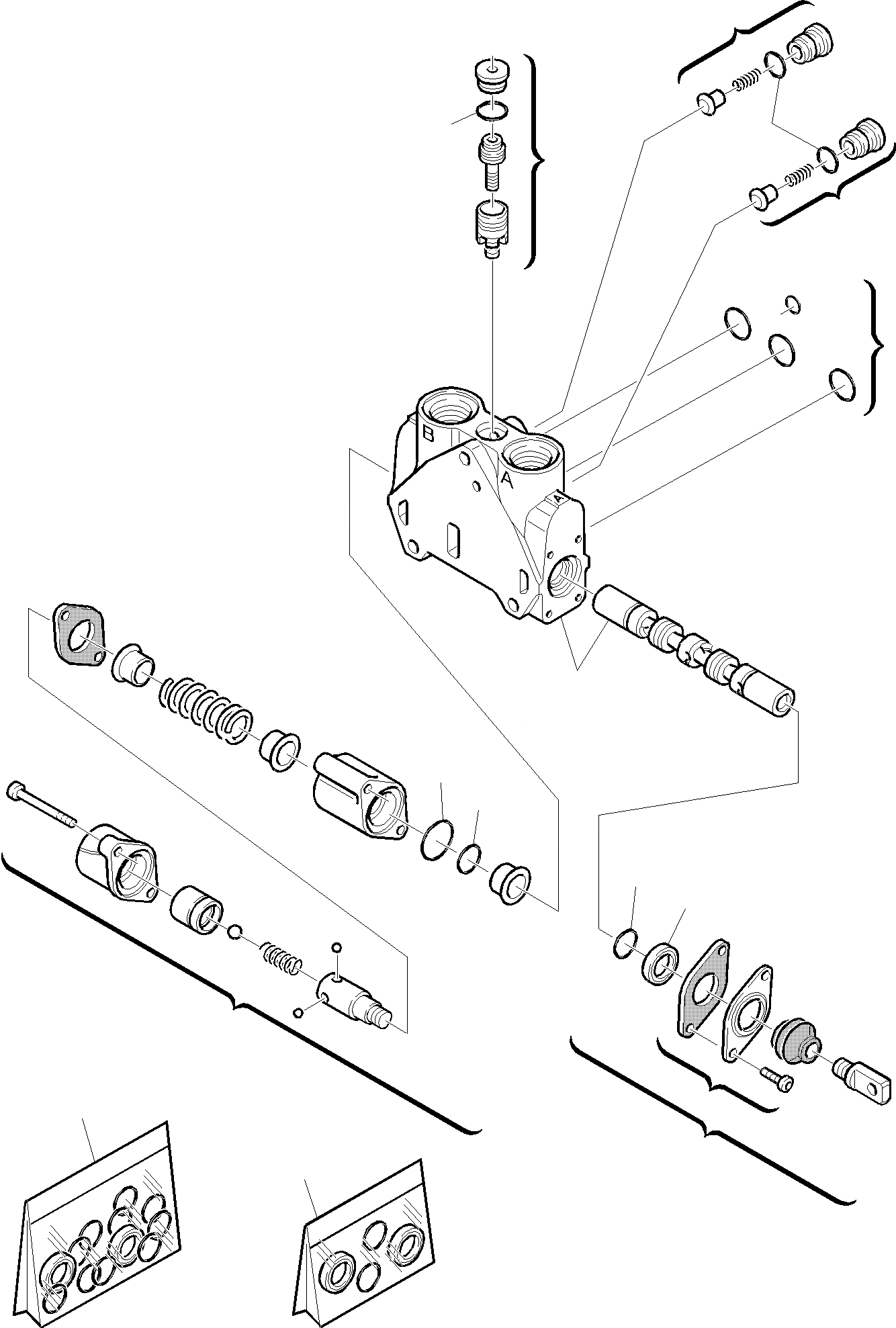 B
A
A