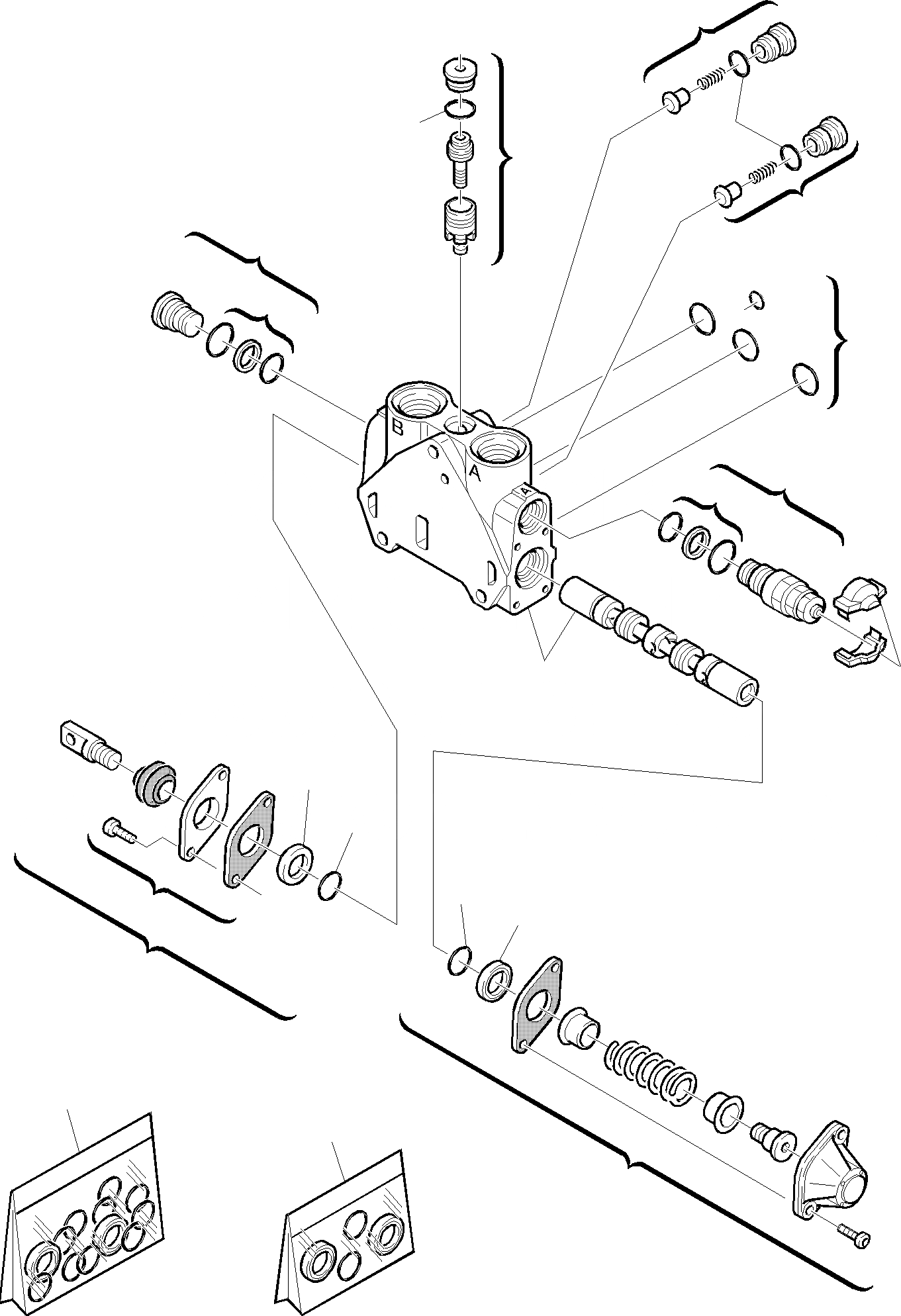 B
A
A