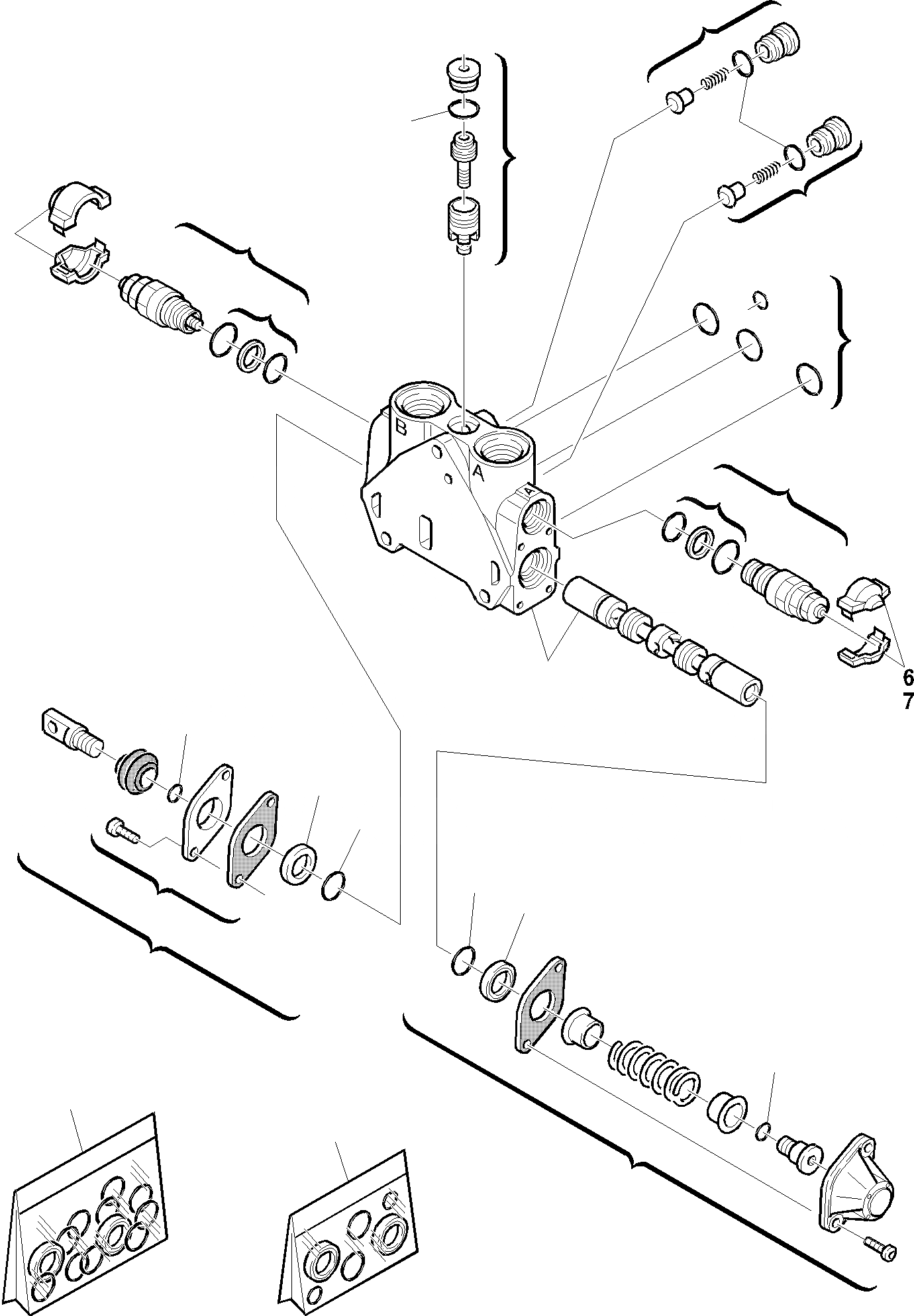 B
A
A
6
7