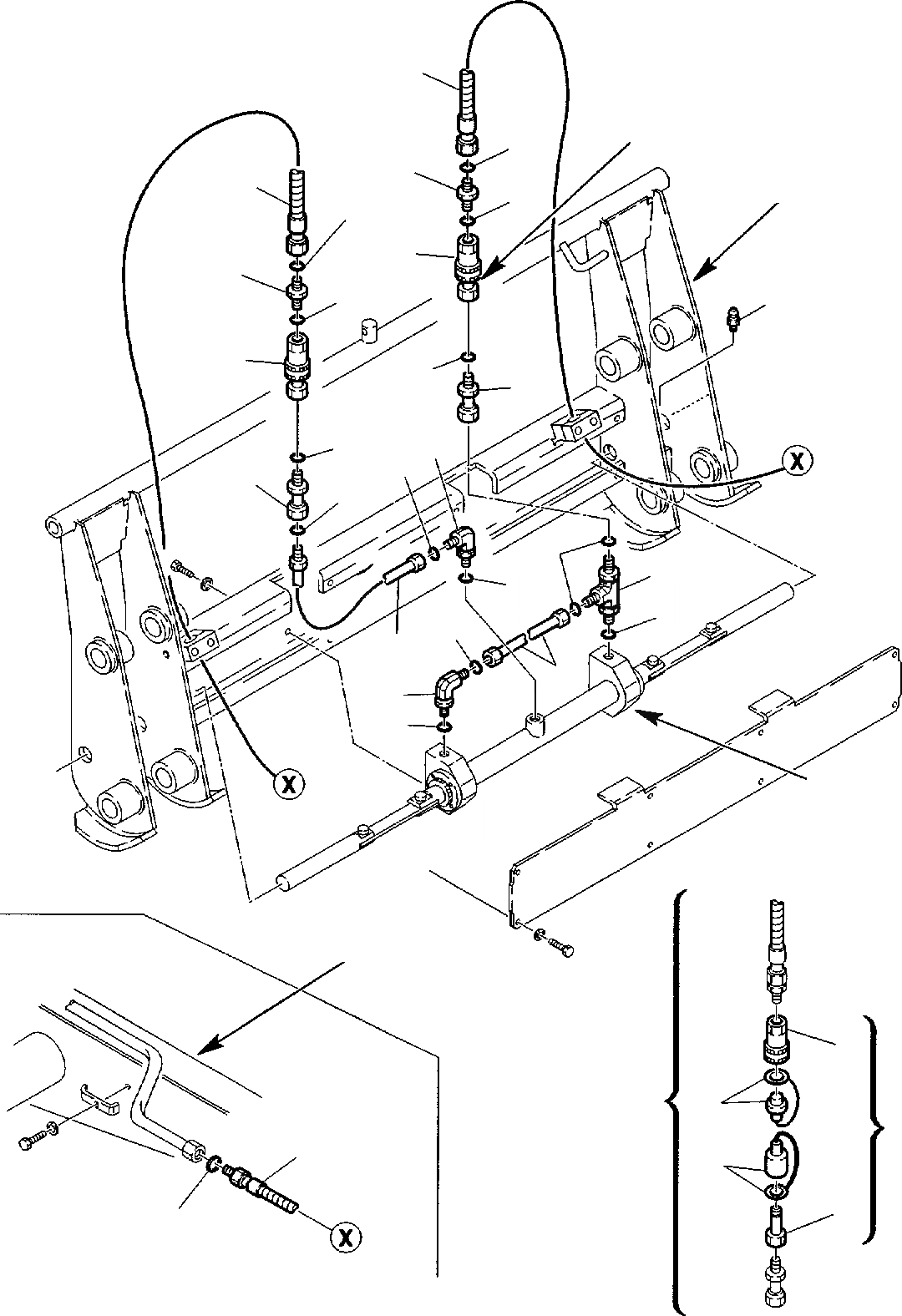 X

X

X