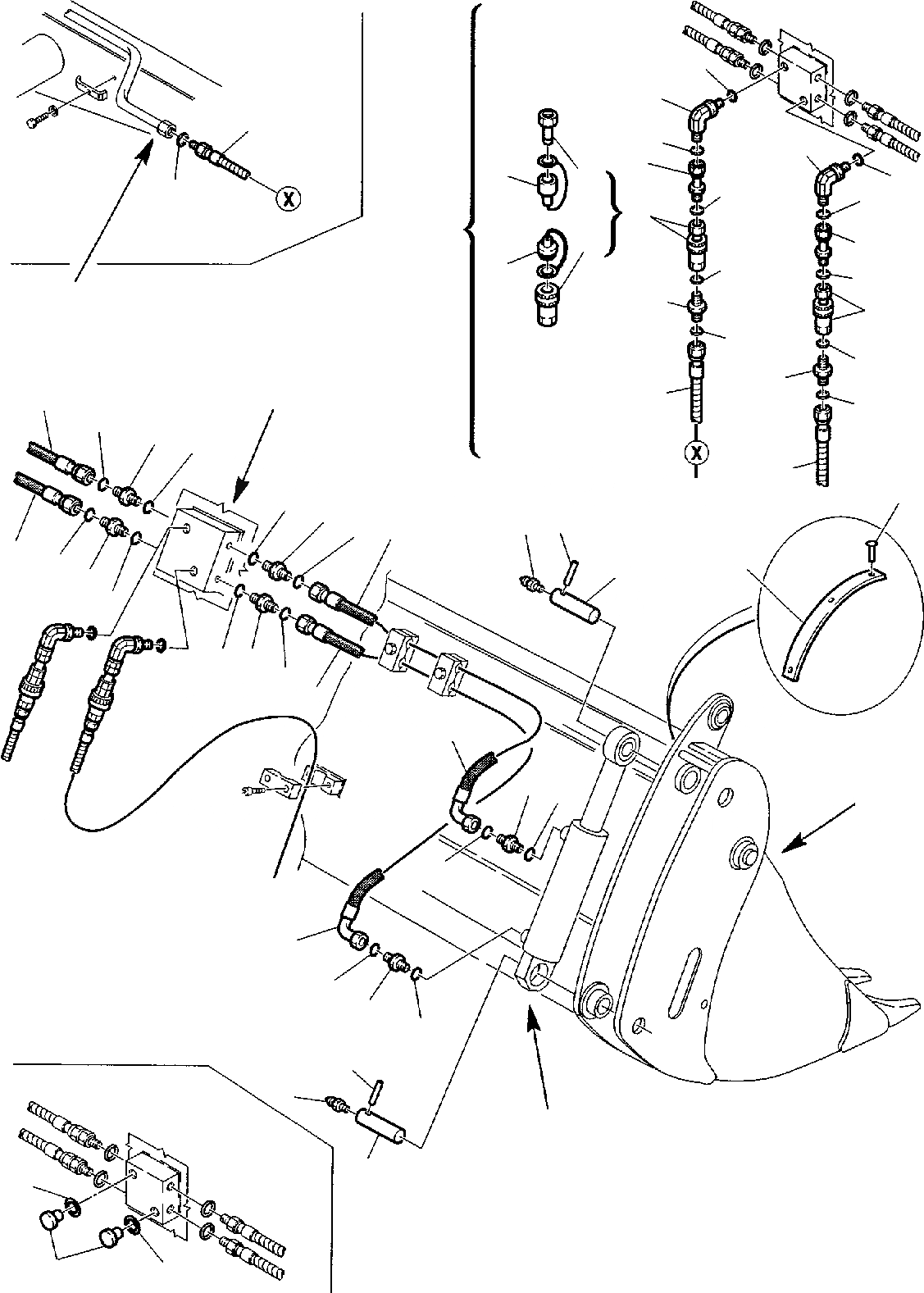 X

X