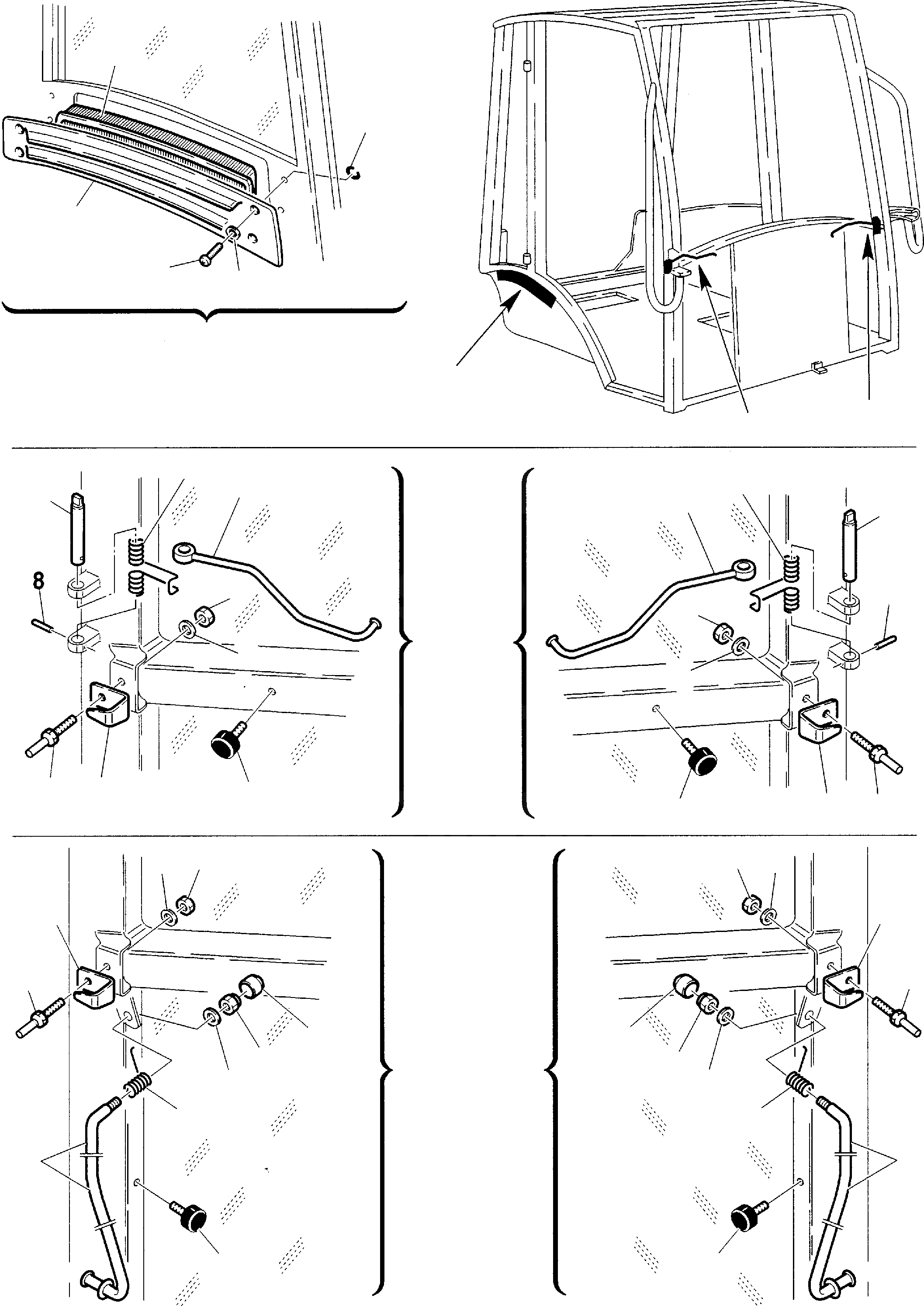 8