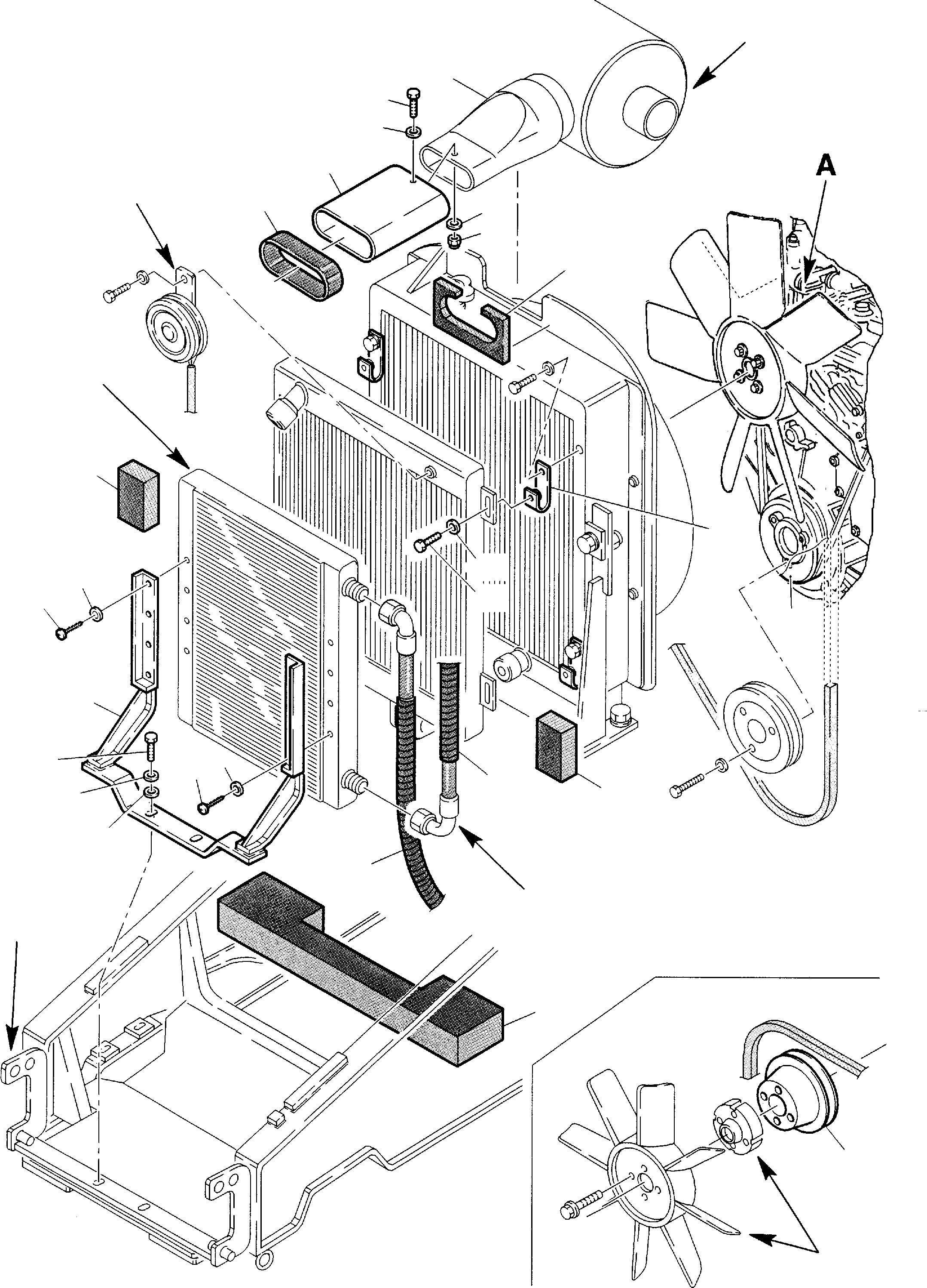 A