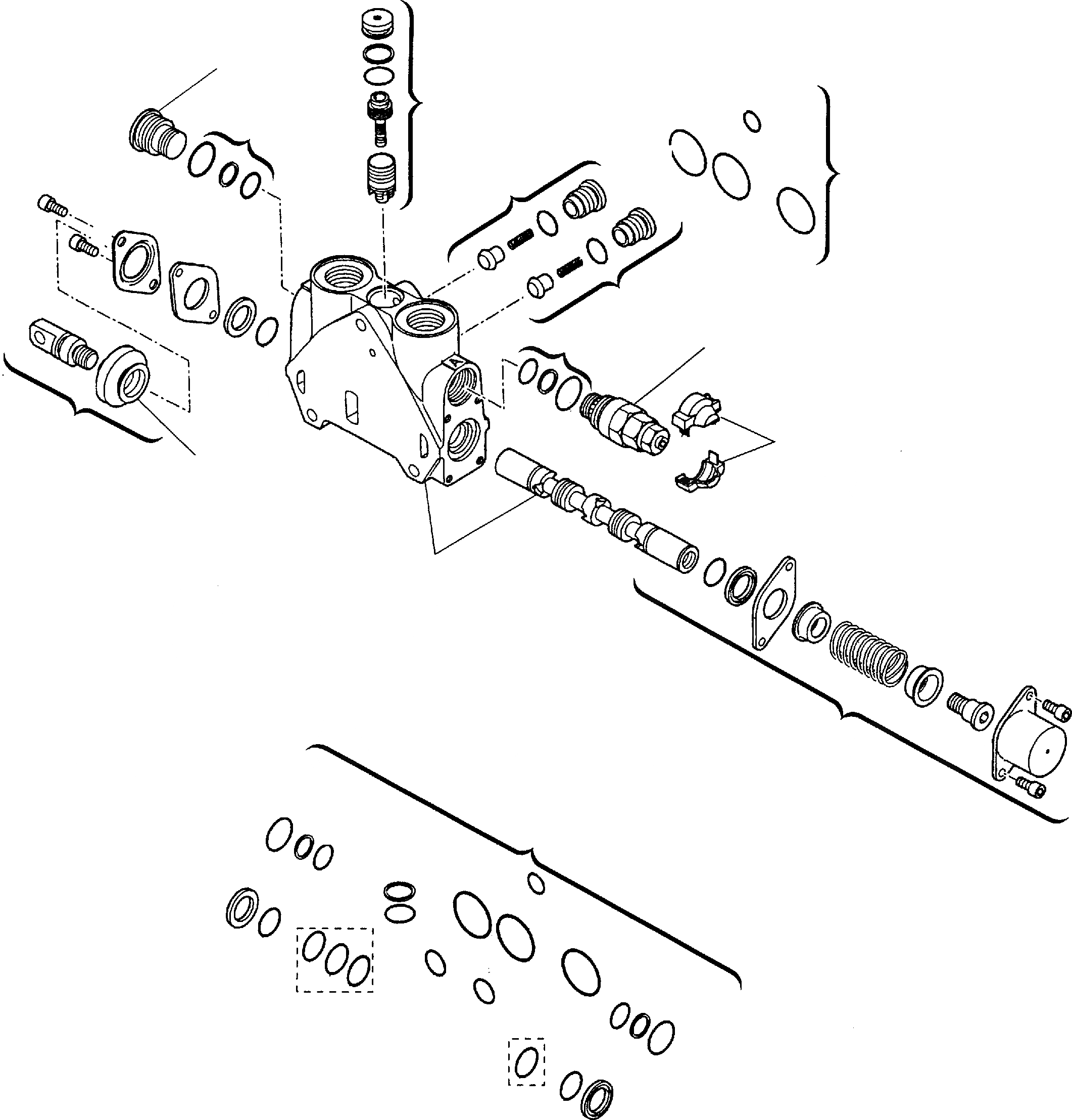 A