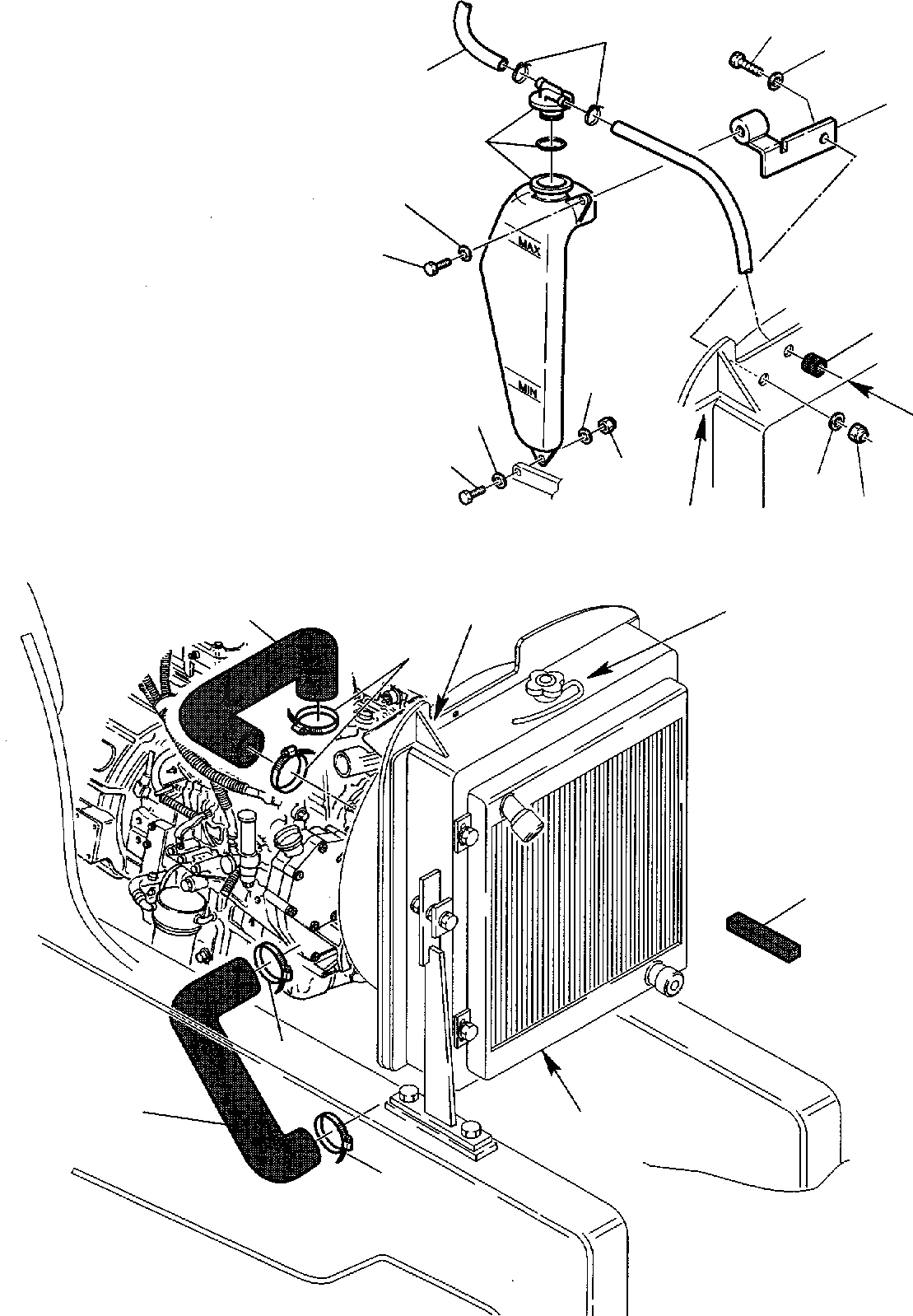 MAX

MIN