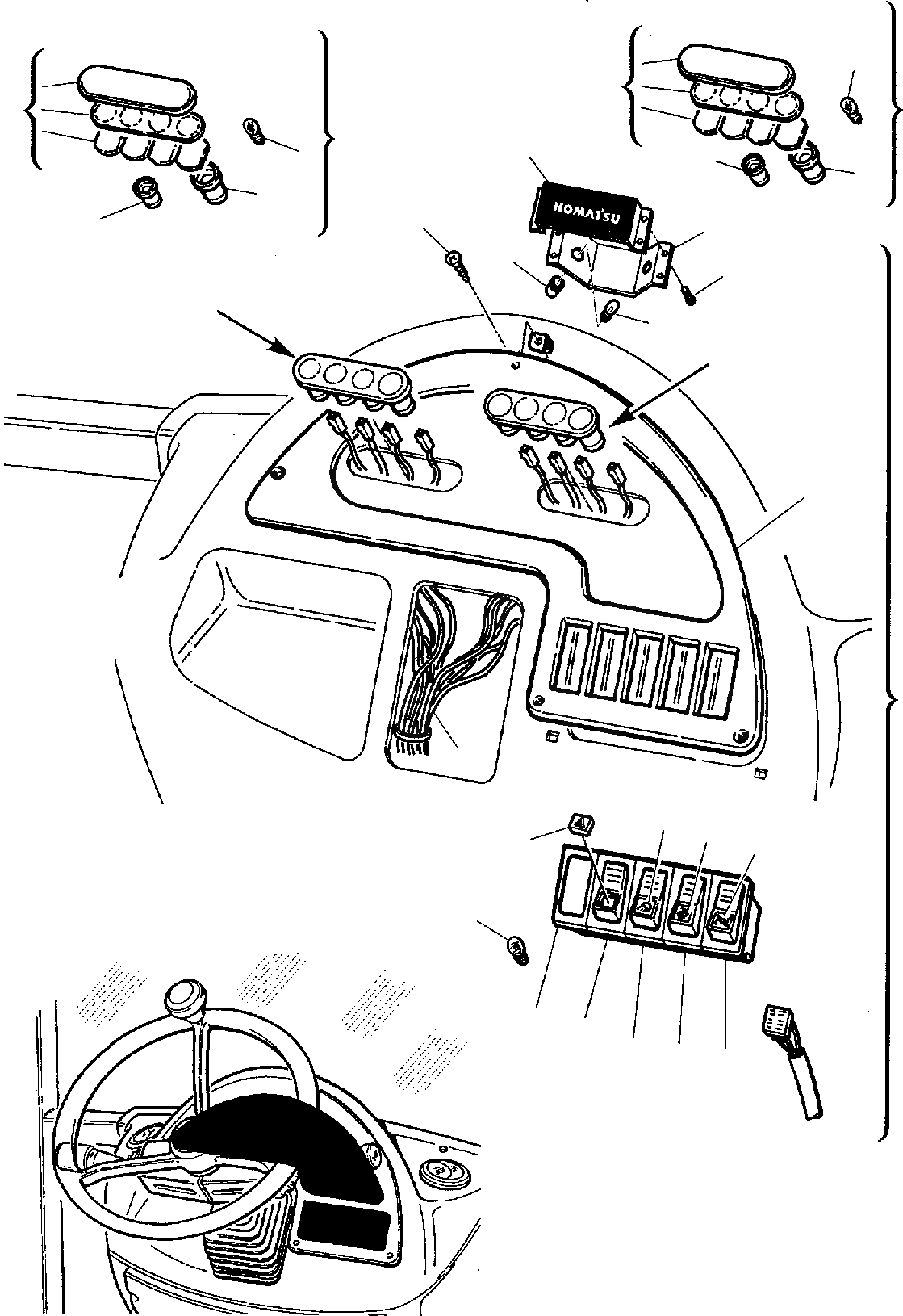 KOMATSU