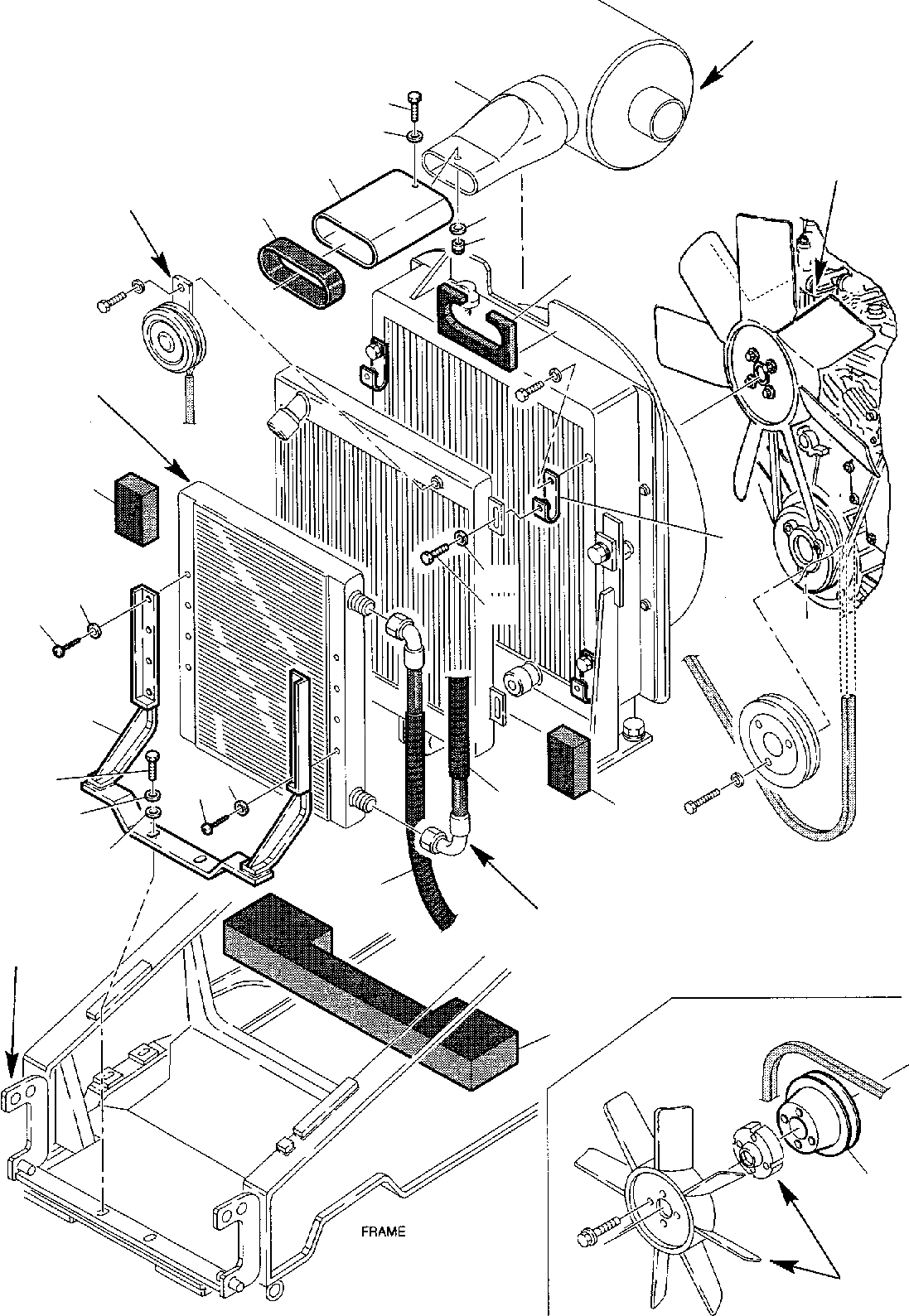 FRAME