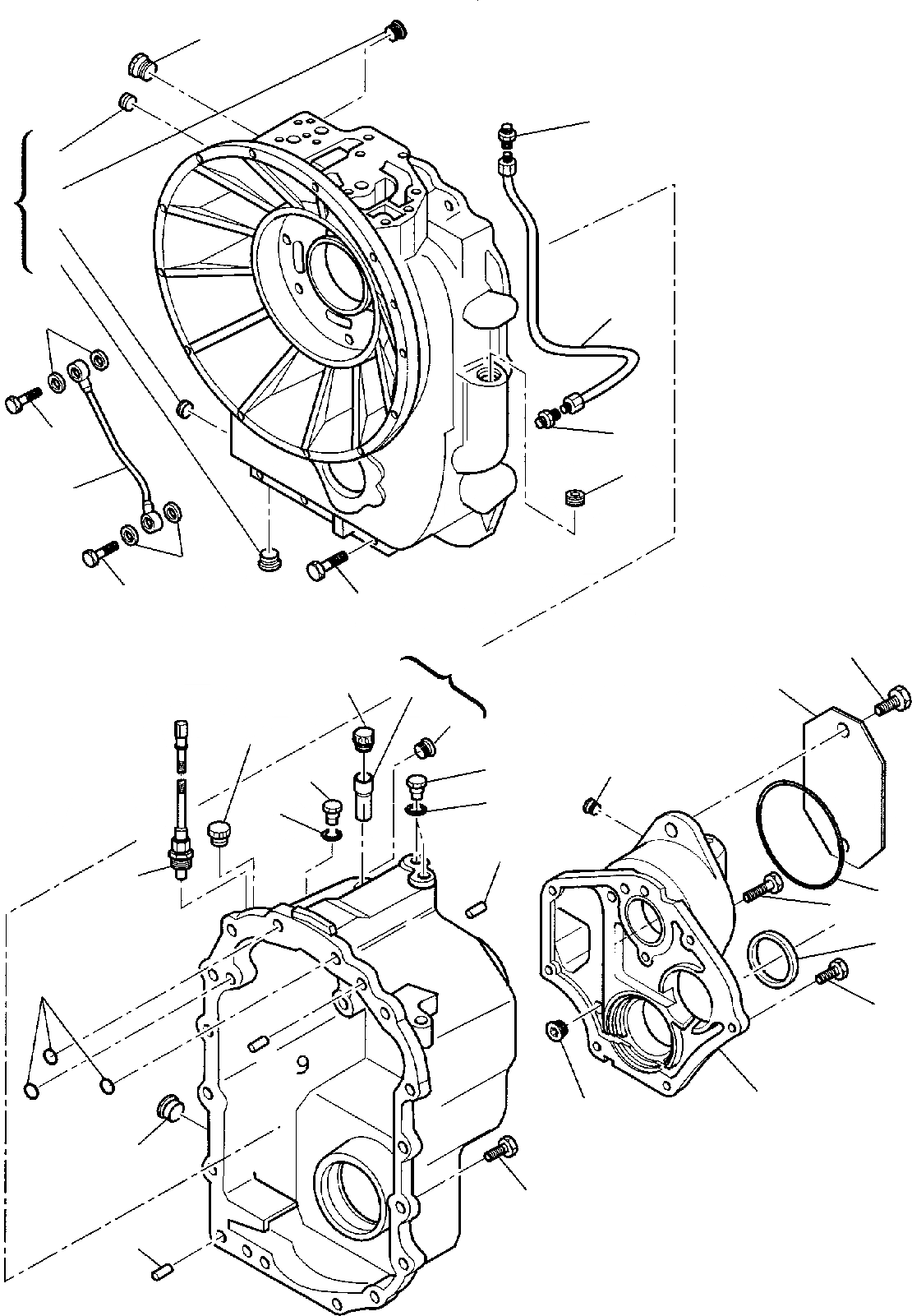 9