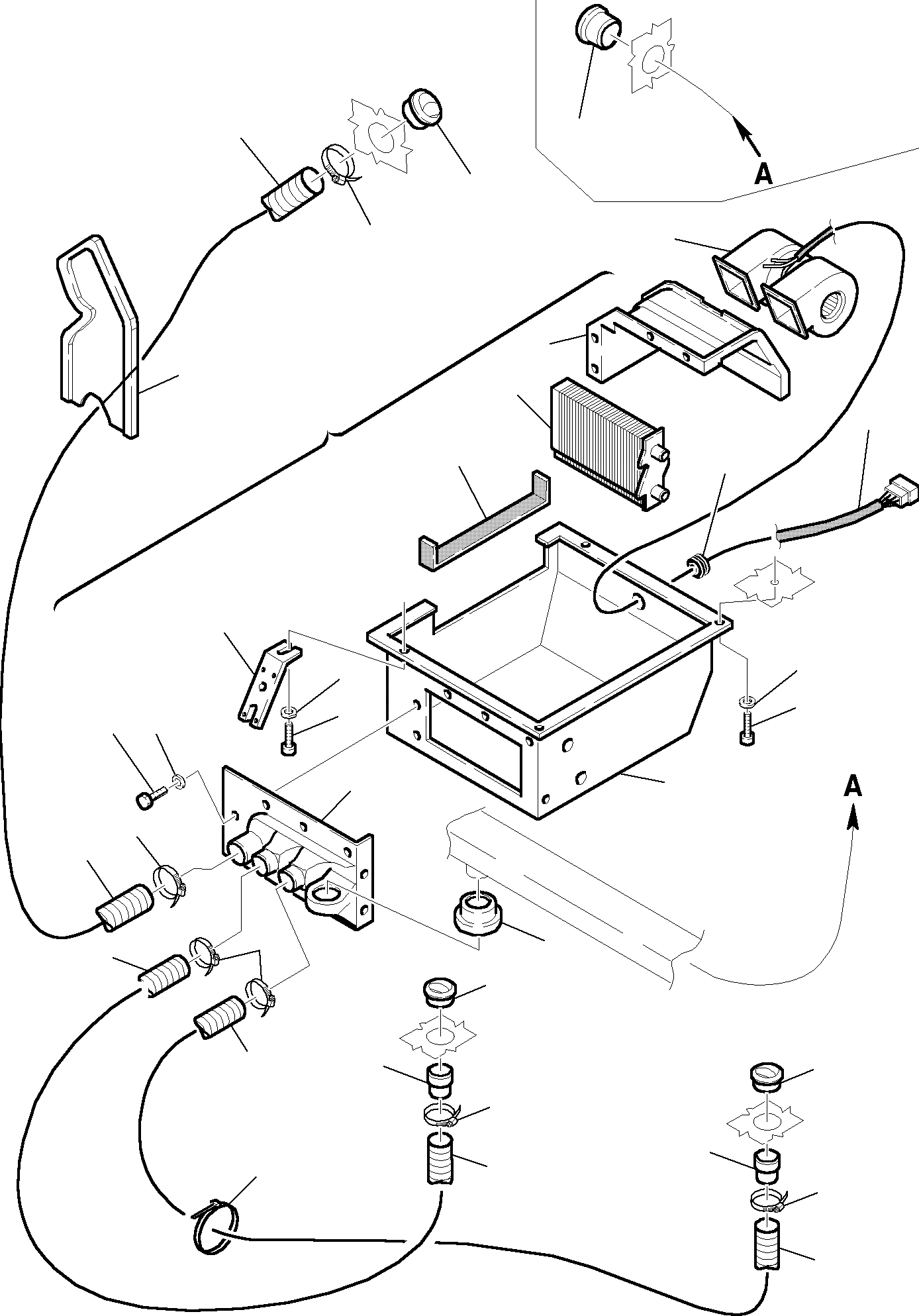 A

A