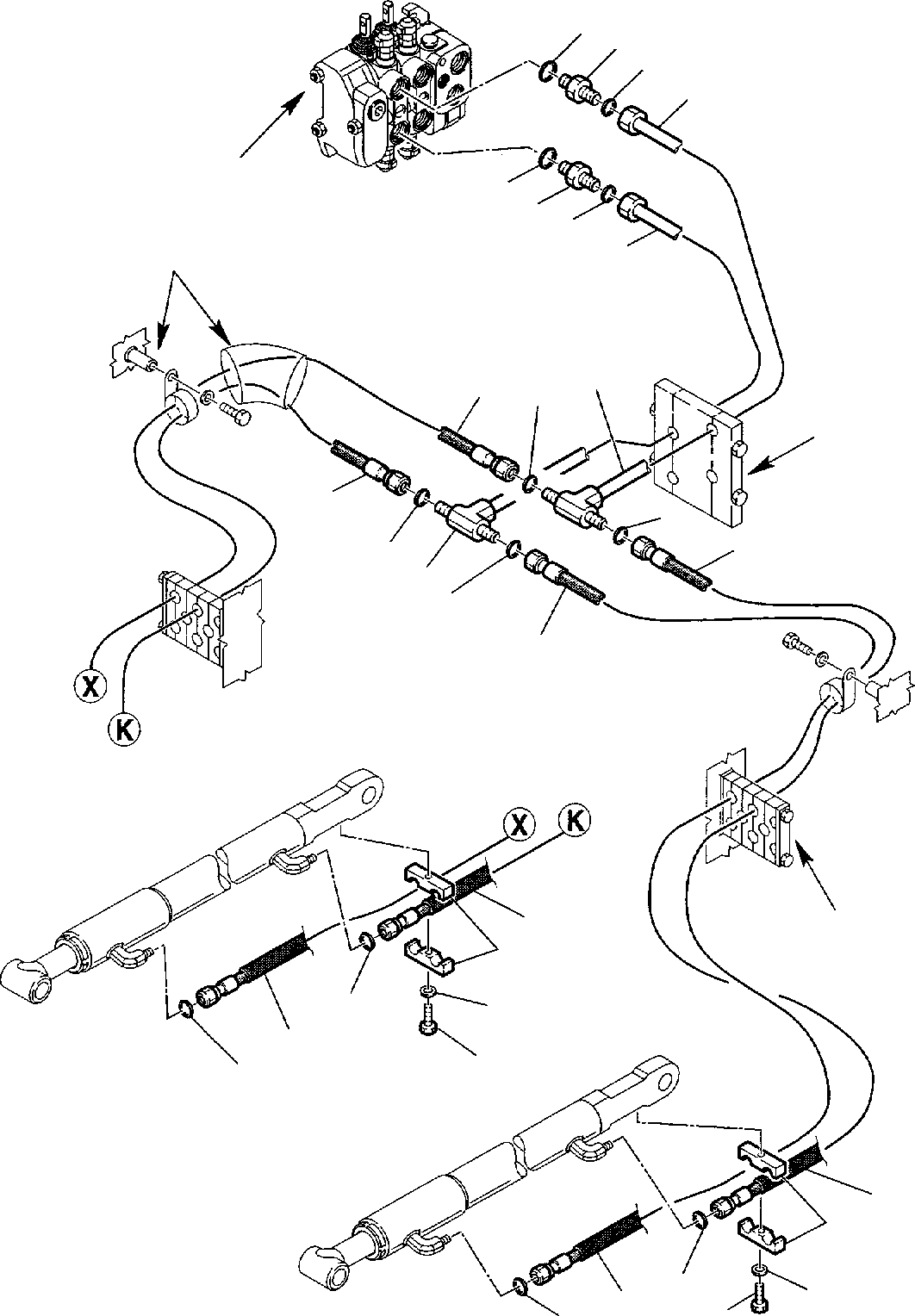 X
K
X
K