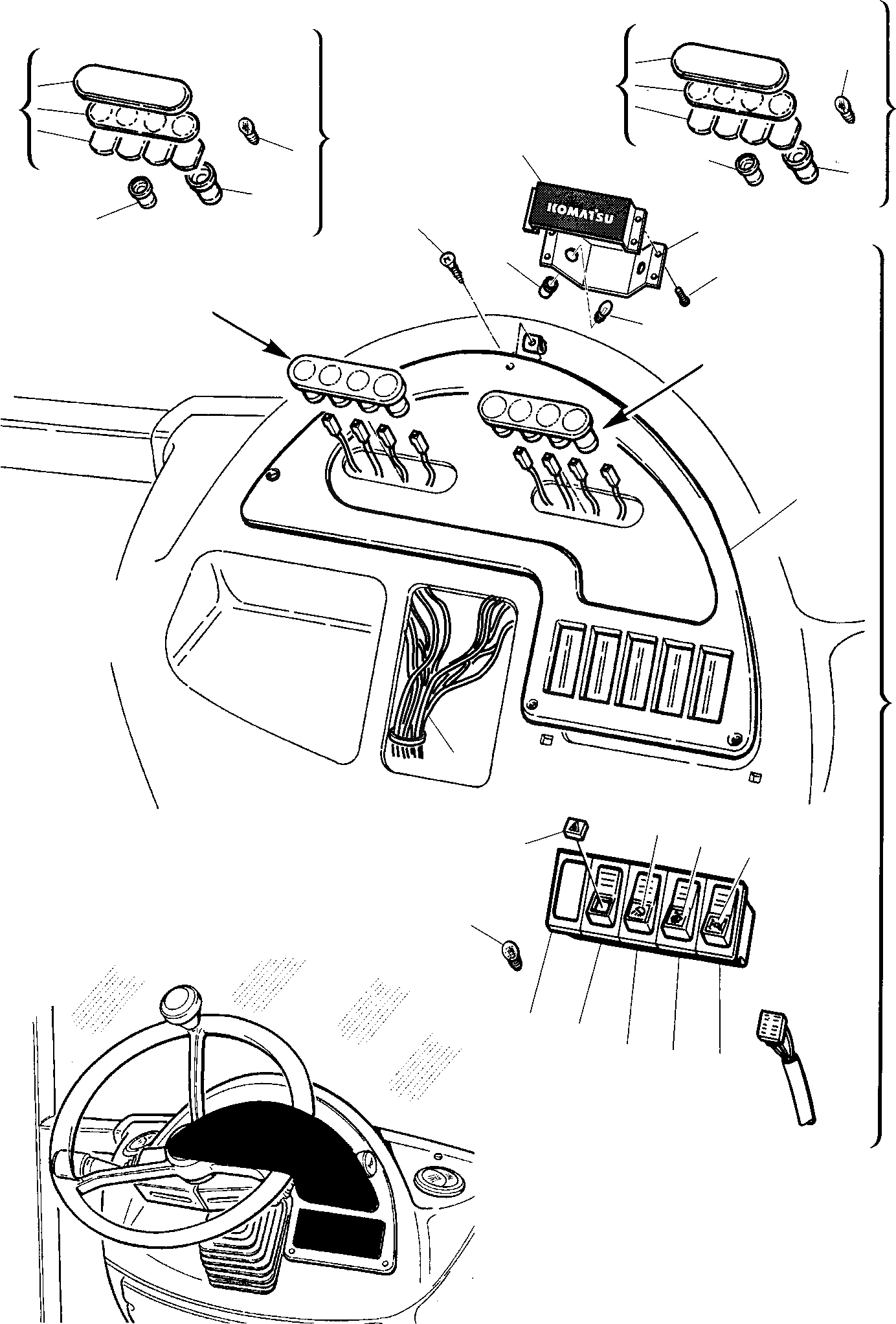 KOMATSU