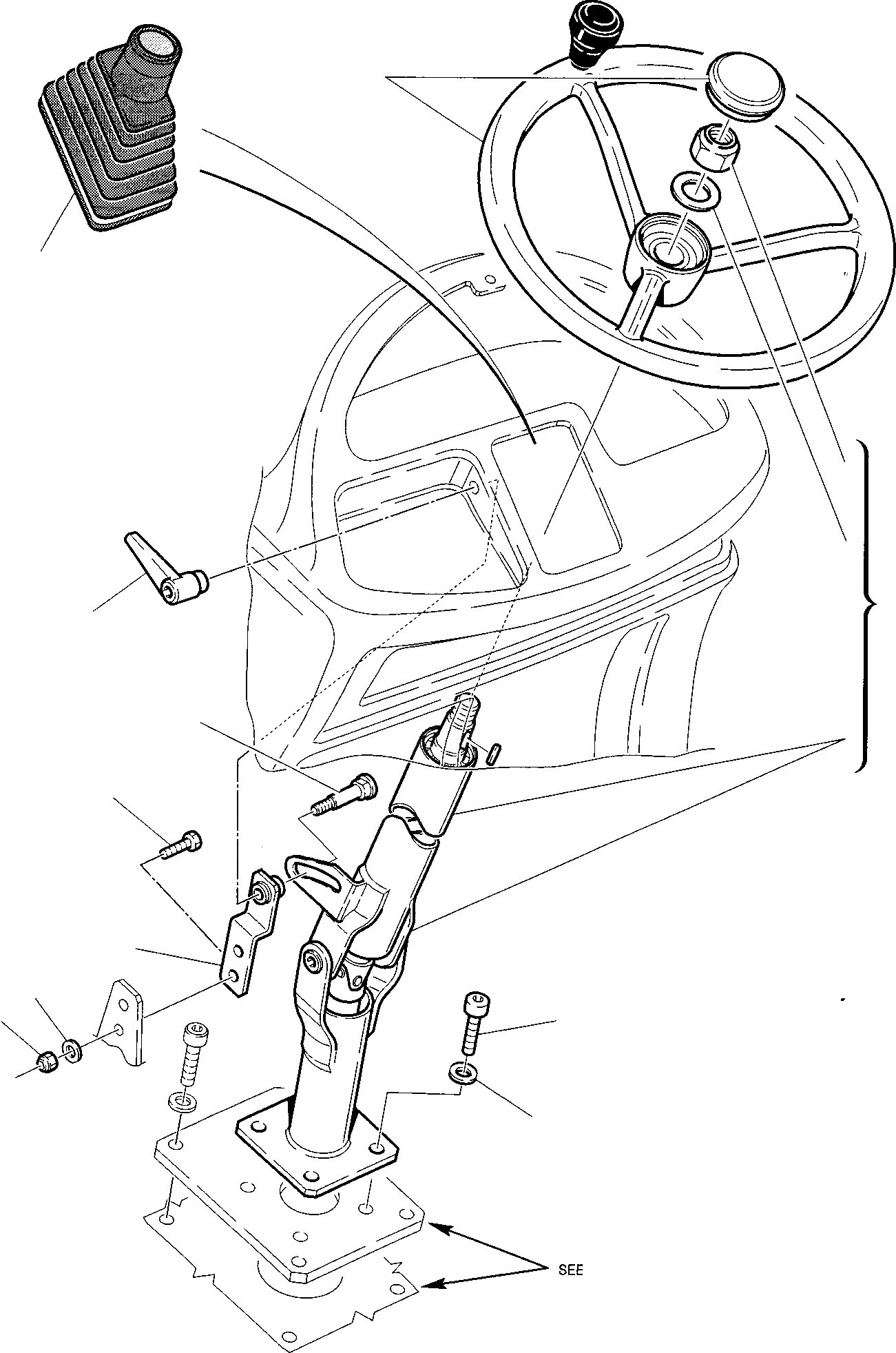 SEE