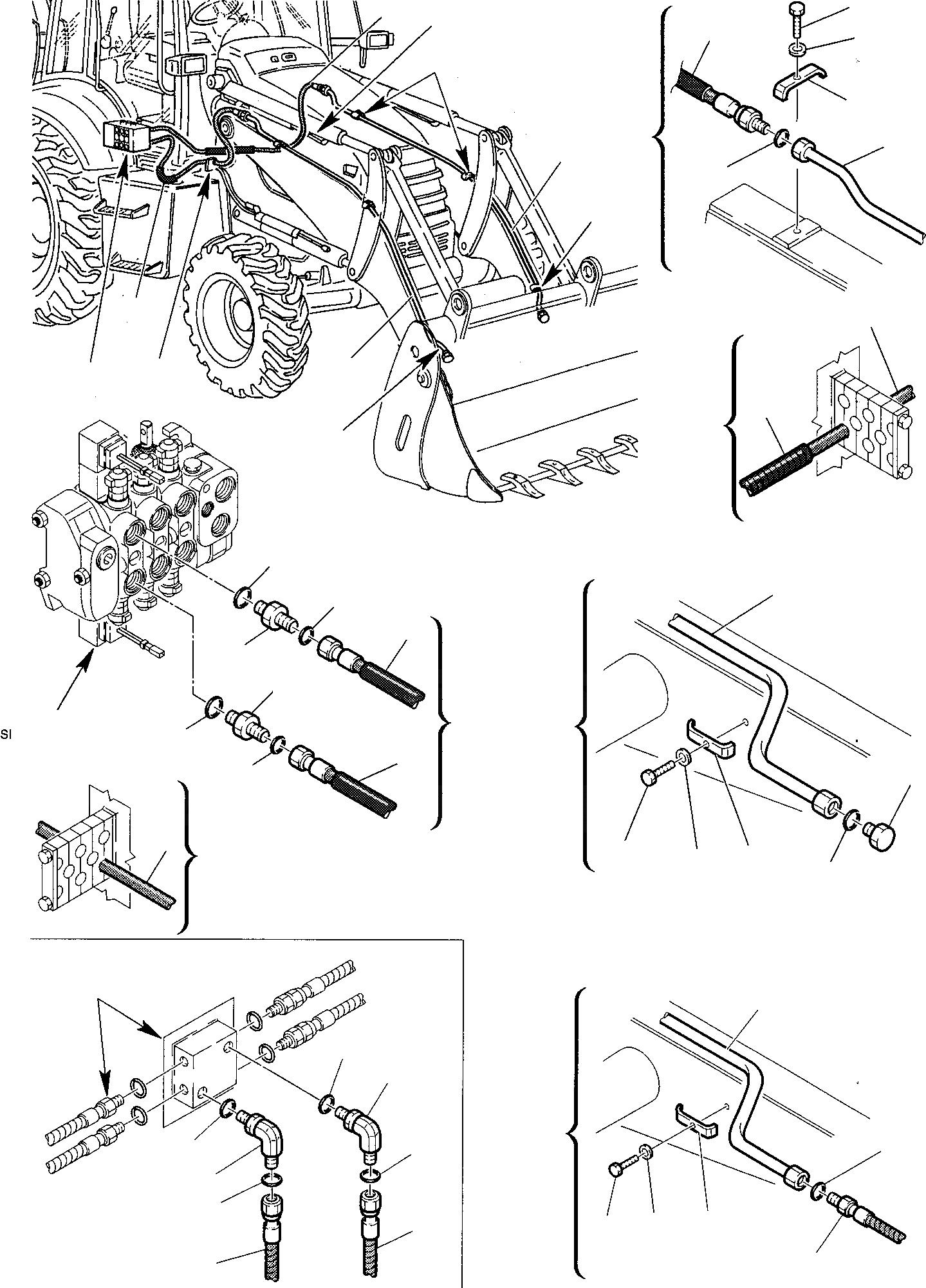 SI