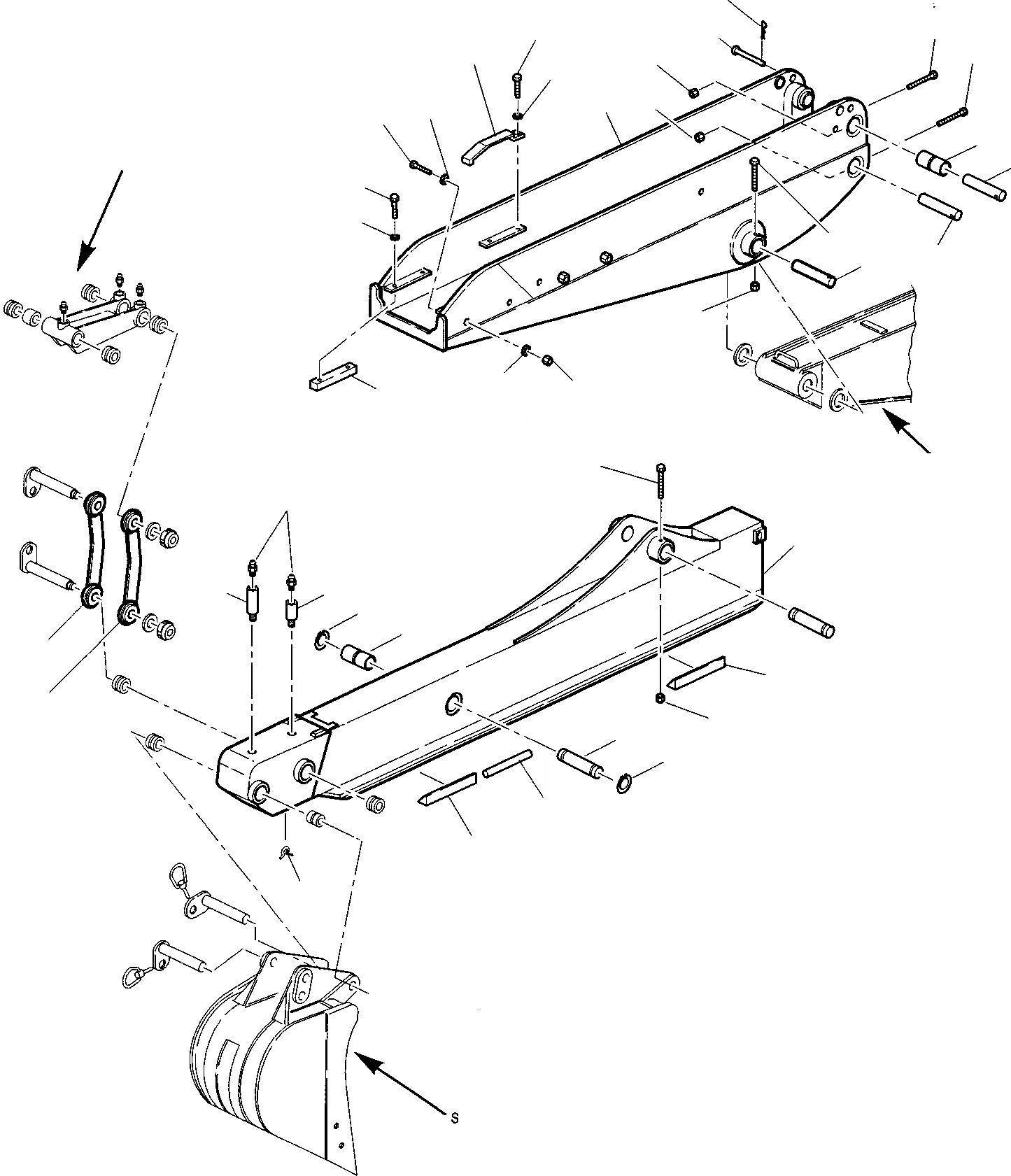 S