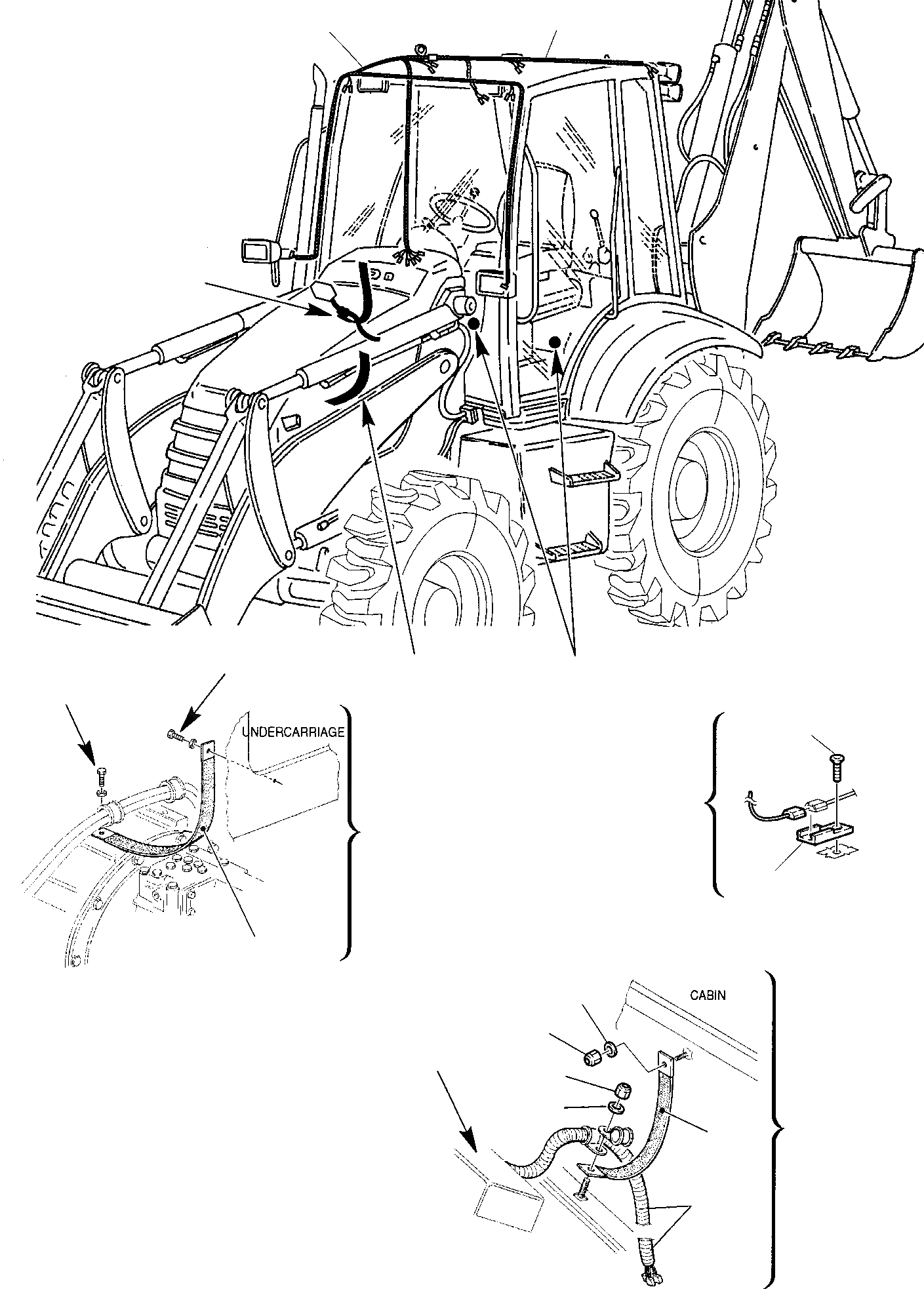 UNDERCARRIAGE

CABIN