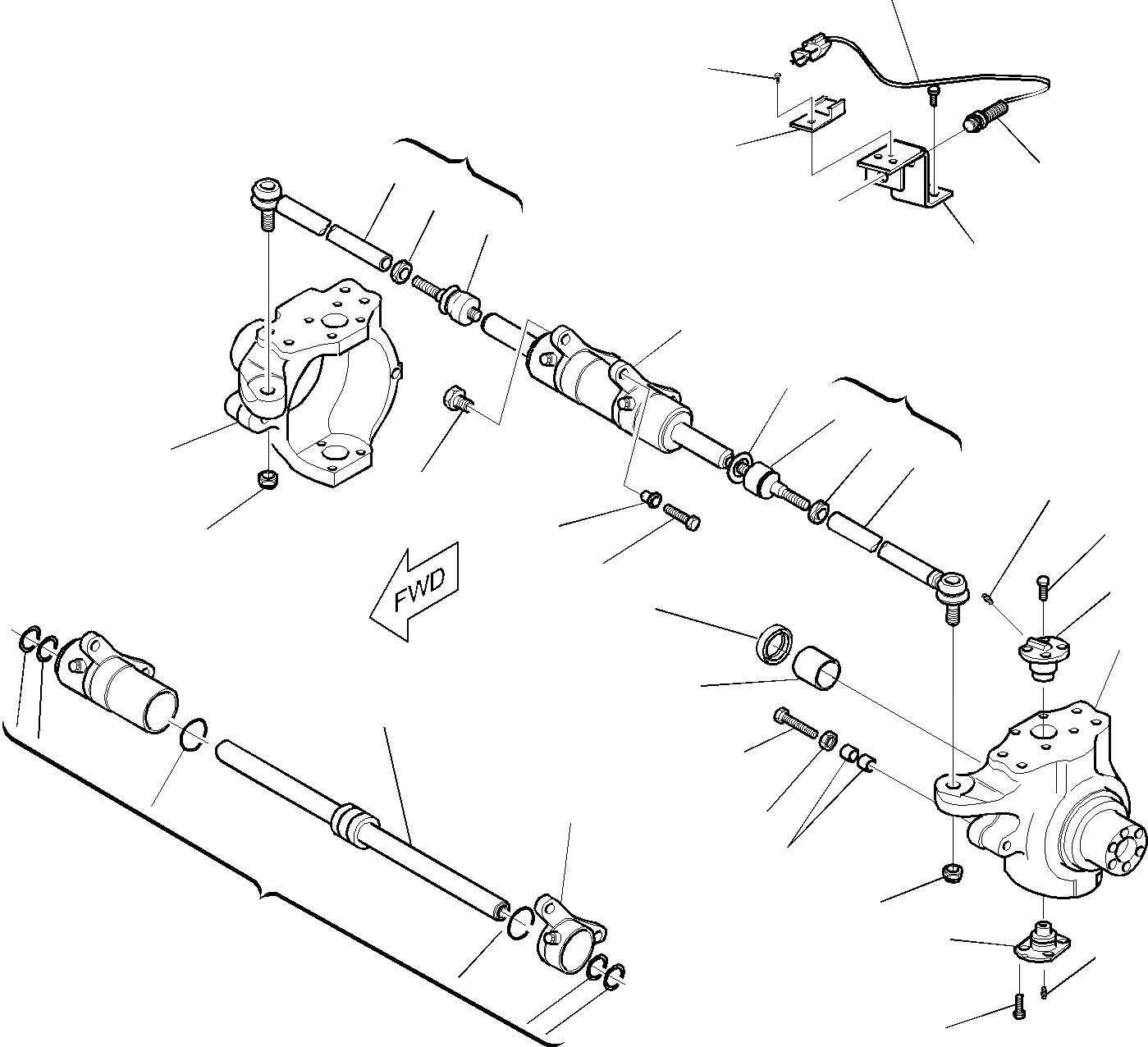 FWD