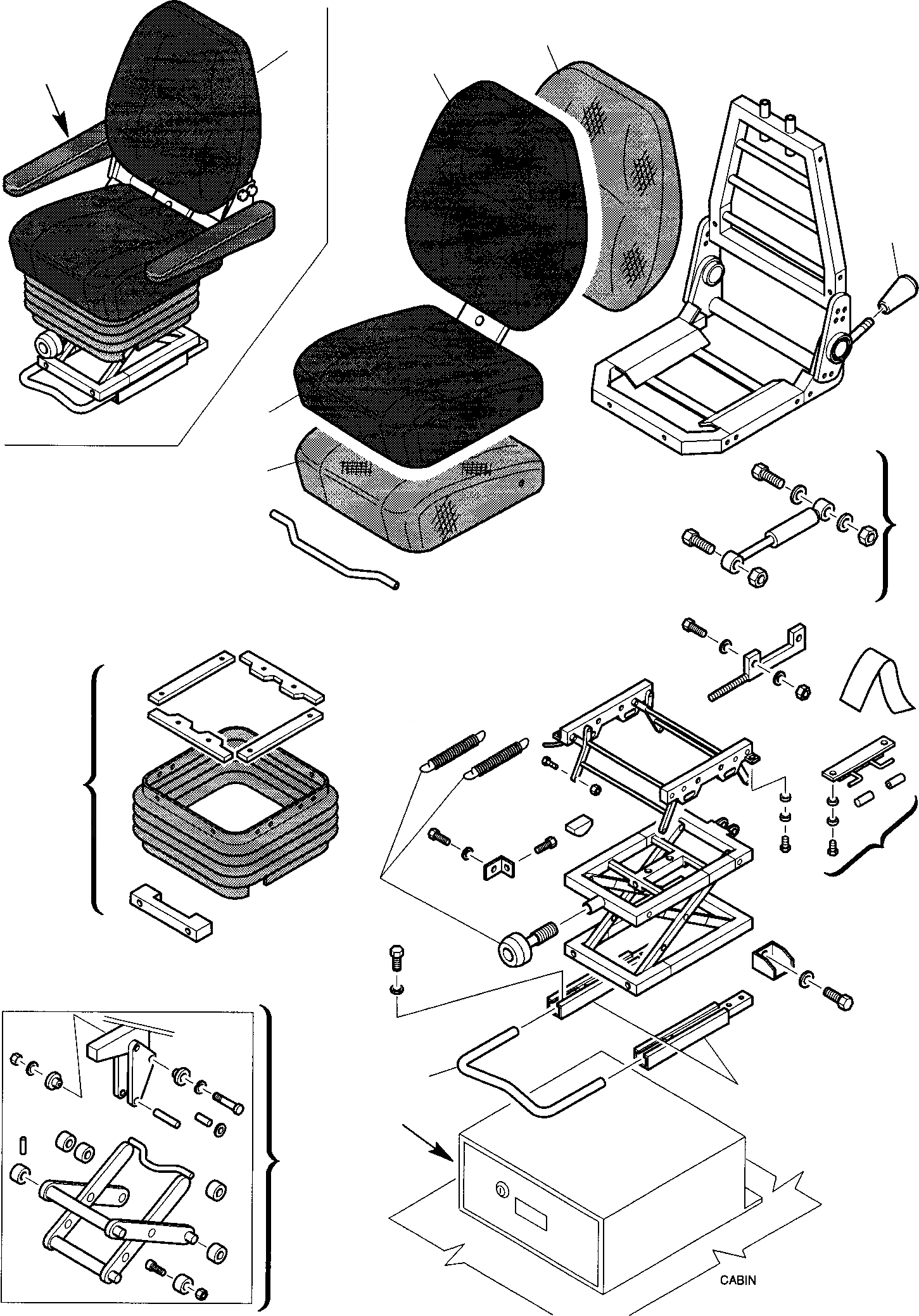 CABIN