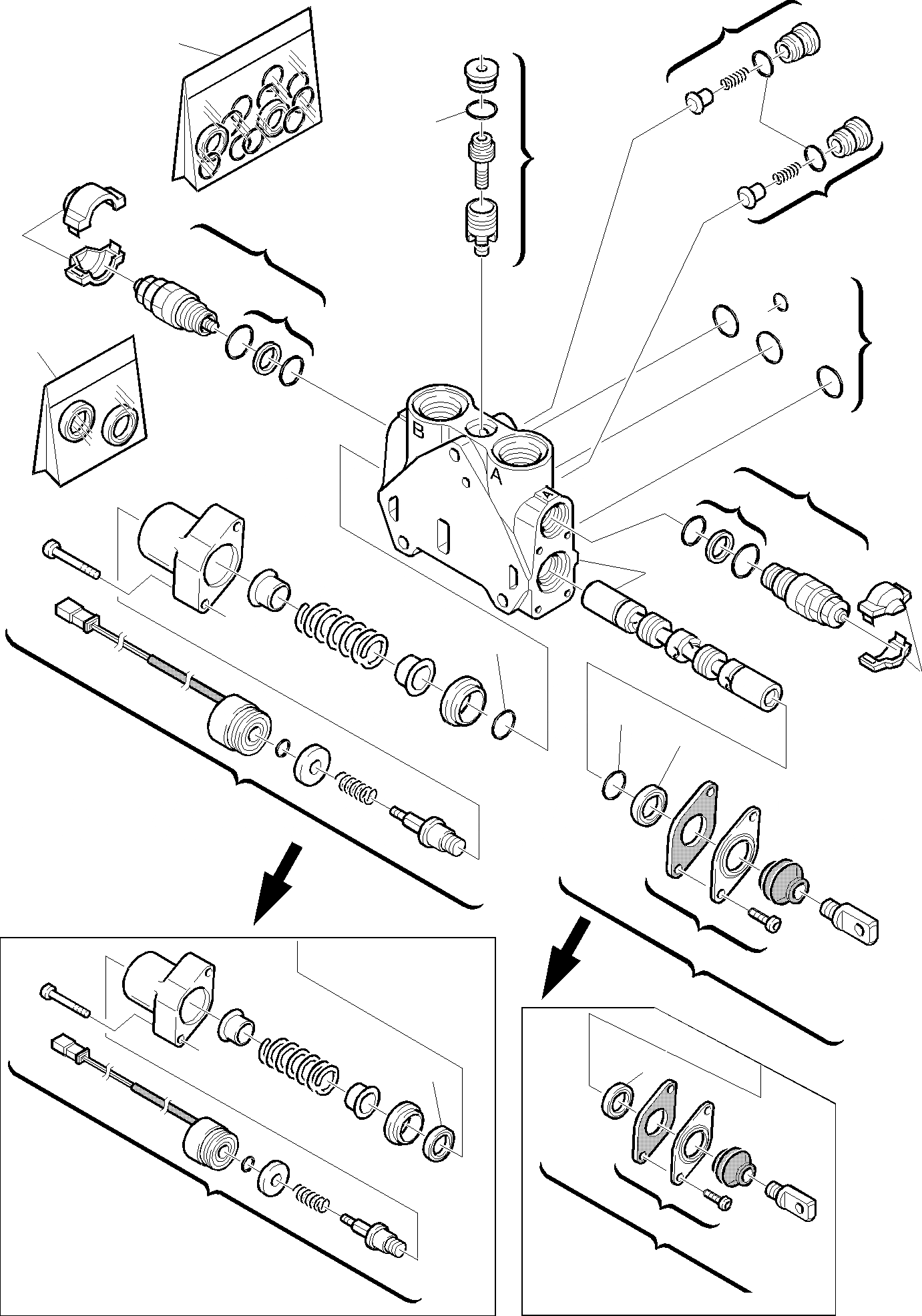 B
A
A